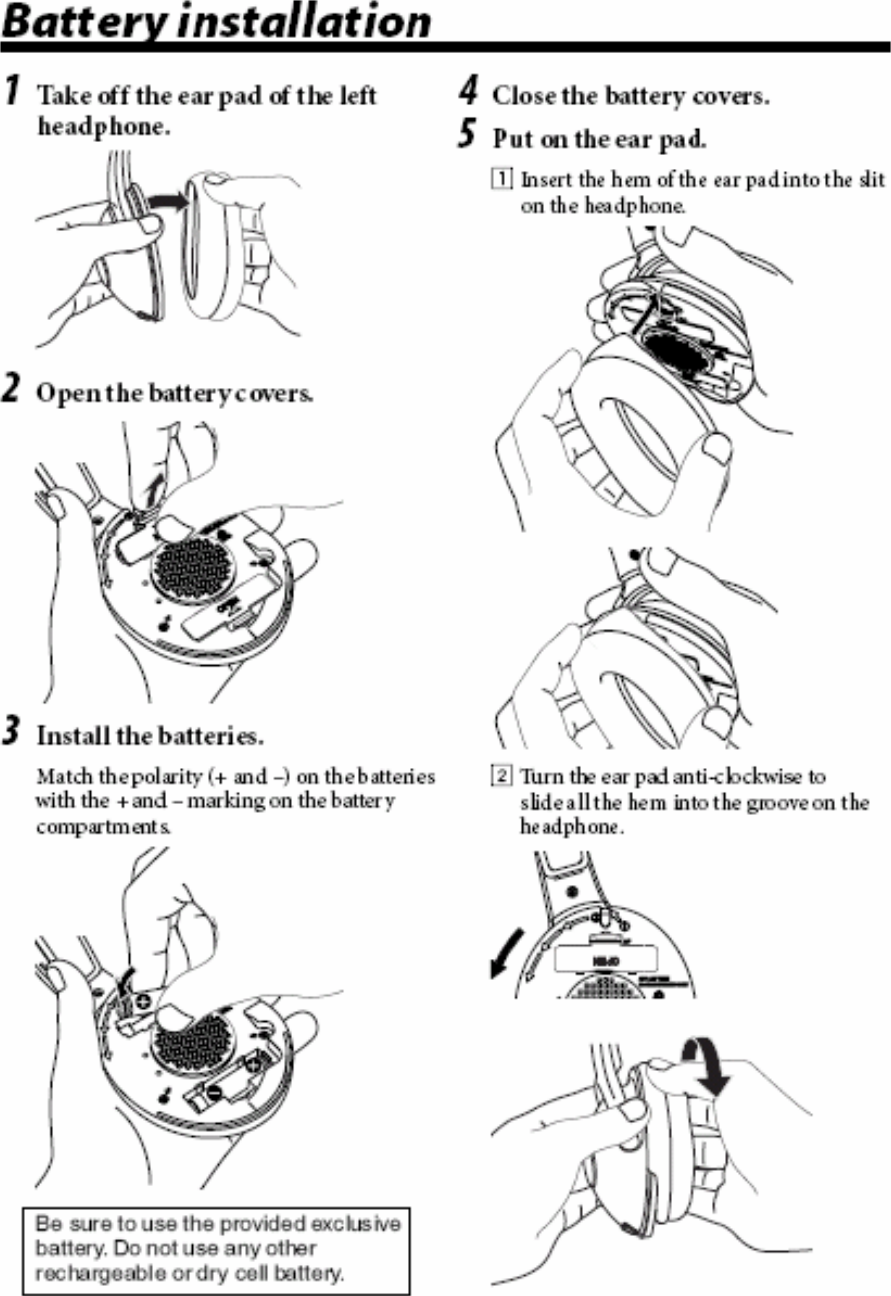 Battery installation

1 Take off the ear pad of the left headphone.

2 Open the battery covers.

3 Install the batteries.

Match the polarity (+ and –) on the batteries with the + and – marking on the battery compartments.

Be sure to use the provided exclusive battery. Do not use any other rechargeable or dry cell battery.

4 Close the battery covers.

5 Put on the ear pad.

1 Insert the hem of the ear pad into the slit on the headphone.

2 Turn the ear pad anti-clockwise to slide all the hem into the groove on the headphone.