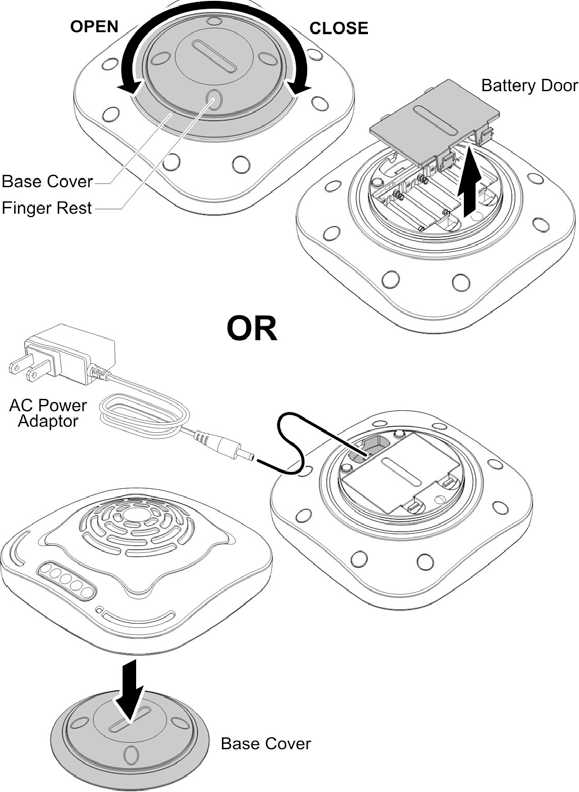 OPEN
CLOSE
Battery Door
Base Cover
Finger Rest

OR

AC Power Adaptor

Base Cover