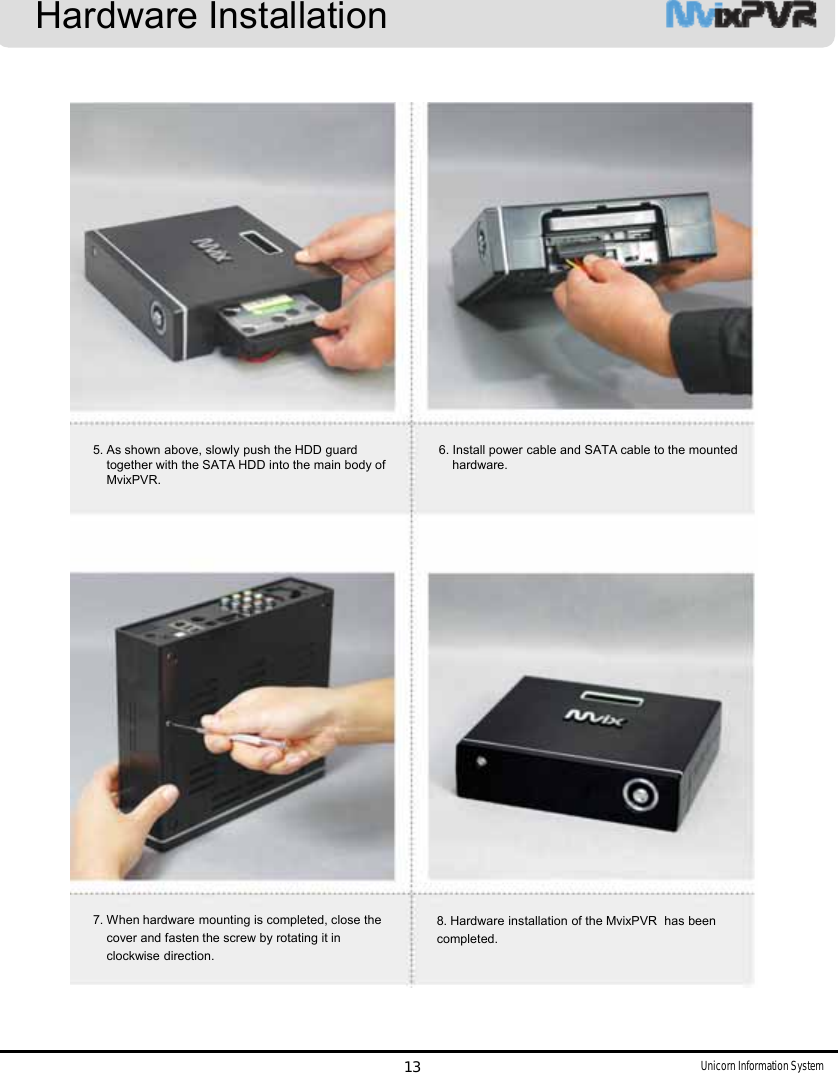 Hardware Installation

MvixPVR

Mvix

5. As shown above, slowly push the HDD guard together with the SATA HDD into the main body of MvixPVR.

6. Install power cable and SATA cable to the mounted hardware.

Mvix

7. When hardware mounting is completed, close the cover and fasten the screw by rotating it in clockwise direction.

8. Hardware installation of the MvixPVR has been completed.

13

Unicorn Information System