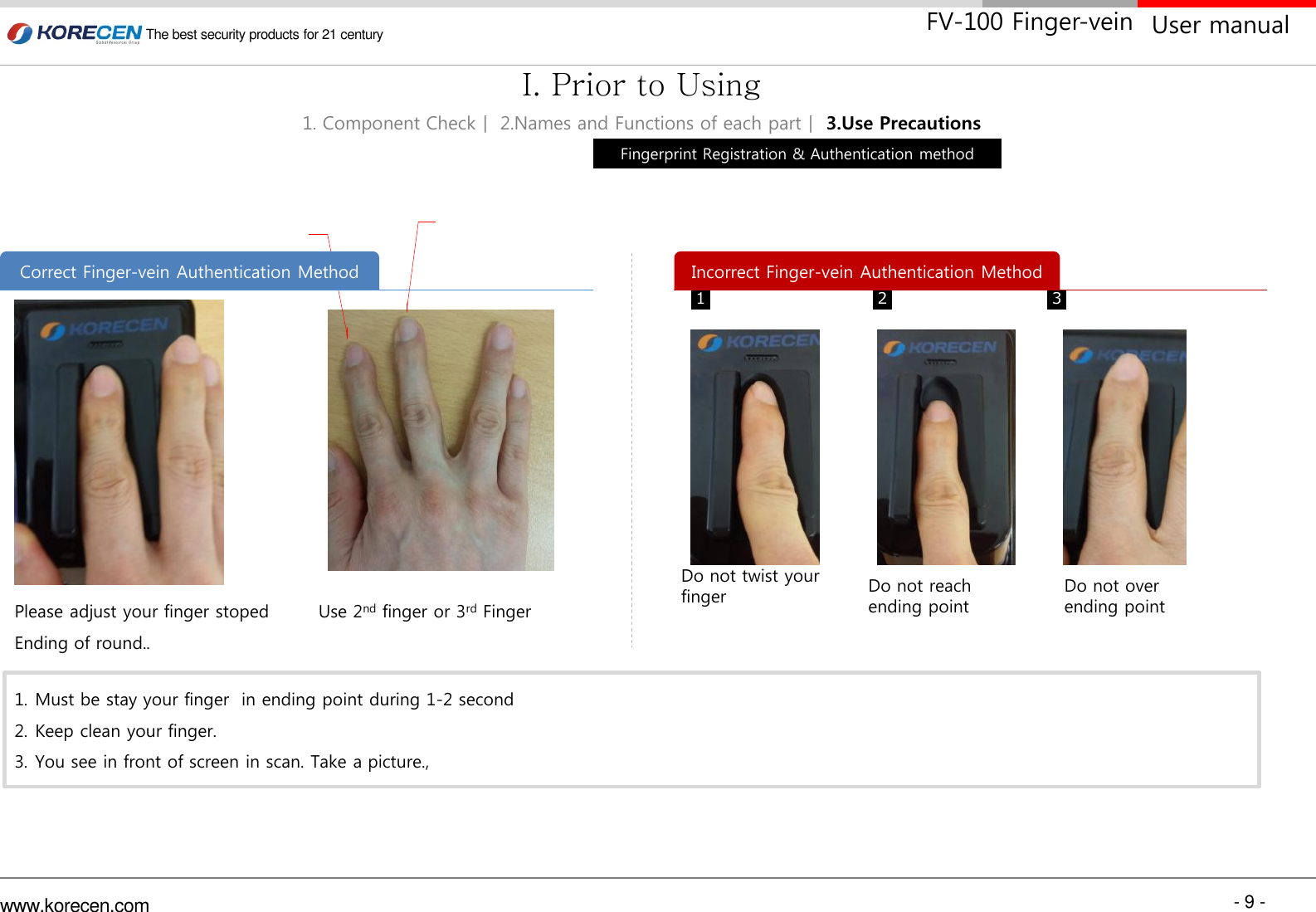 KORECEN The best security products for 21 century

FV-100 Finger-vein User manual

I. Prior to Using

1. Component Check | 2.Names and Functions of each part | 3.Use Precautions

Fingerprint Registration & Authentication method

Correct Finger-vein Authentication Method

KORECEN

Please adjust your finger stoped

Ending of round..

Use 2$^{nd}$ finger or 3$^{rd}$ Finger

Incorrect Finger-vein Authentication Method

1

KORECEN

Do not twist your finger

2

KORECEN

Do not reach ending point

3

KORECEN

Do not over ending point

1. Must be stay your finger in ending point during 1-2 second
2. Keep clean your finger.
3. You see in front of screen in scan. Take a picture.,

www.korecen.com

- 9 -