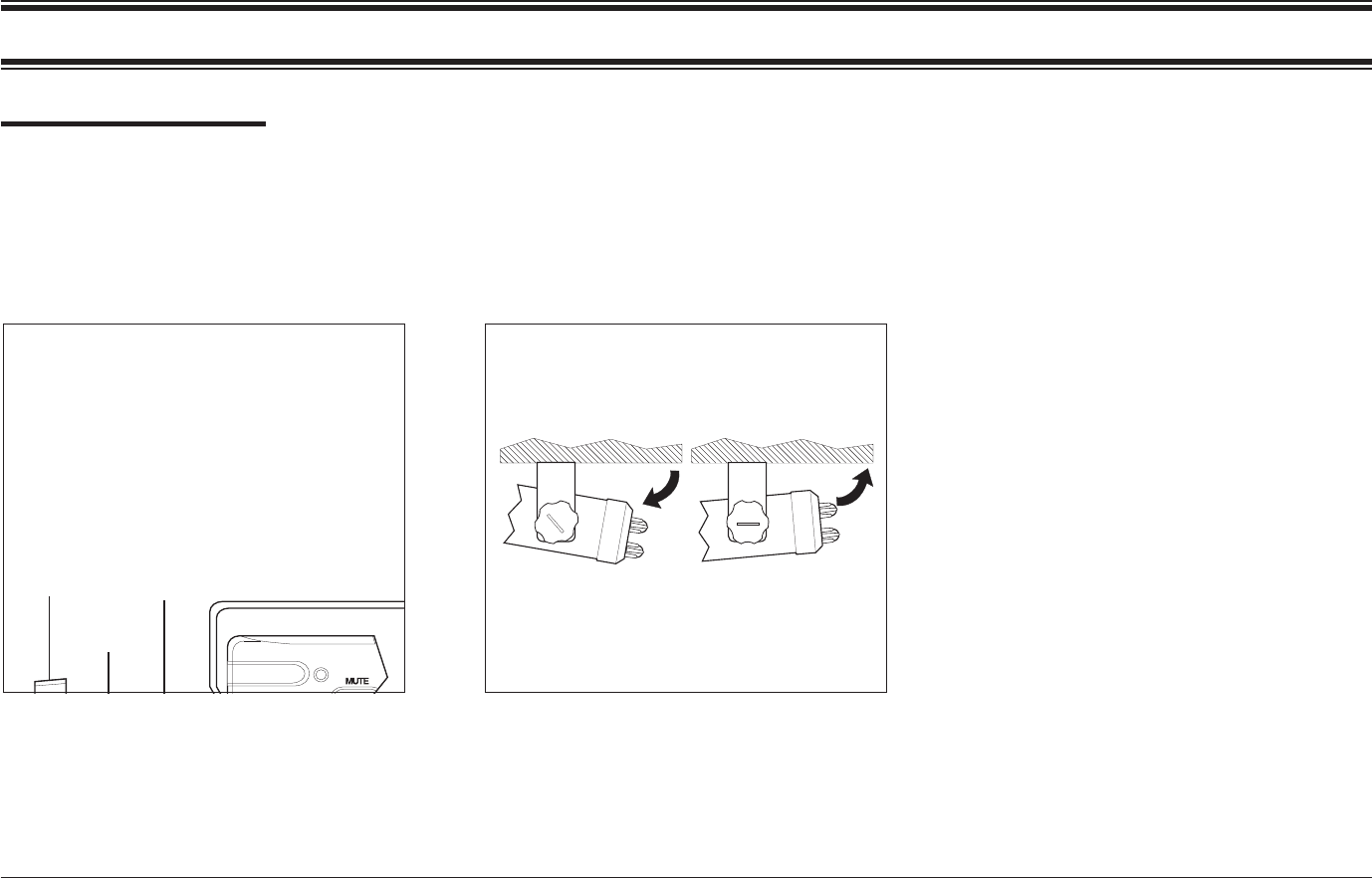 MUTE