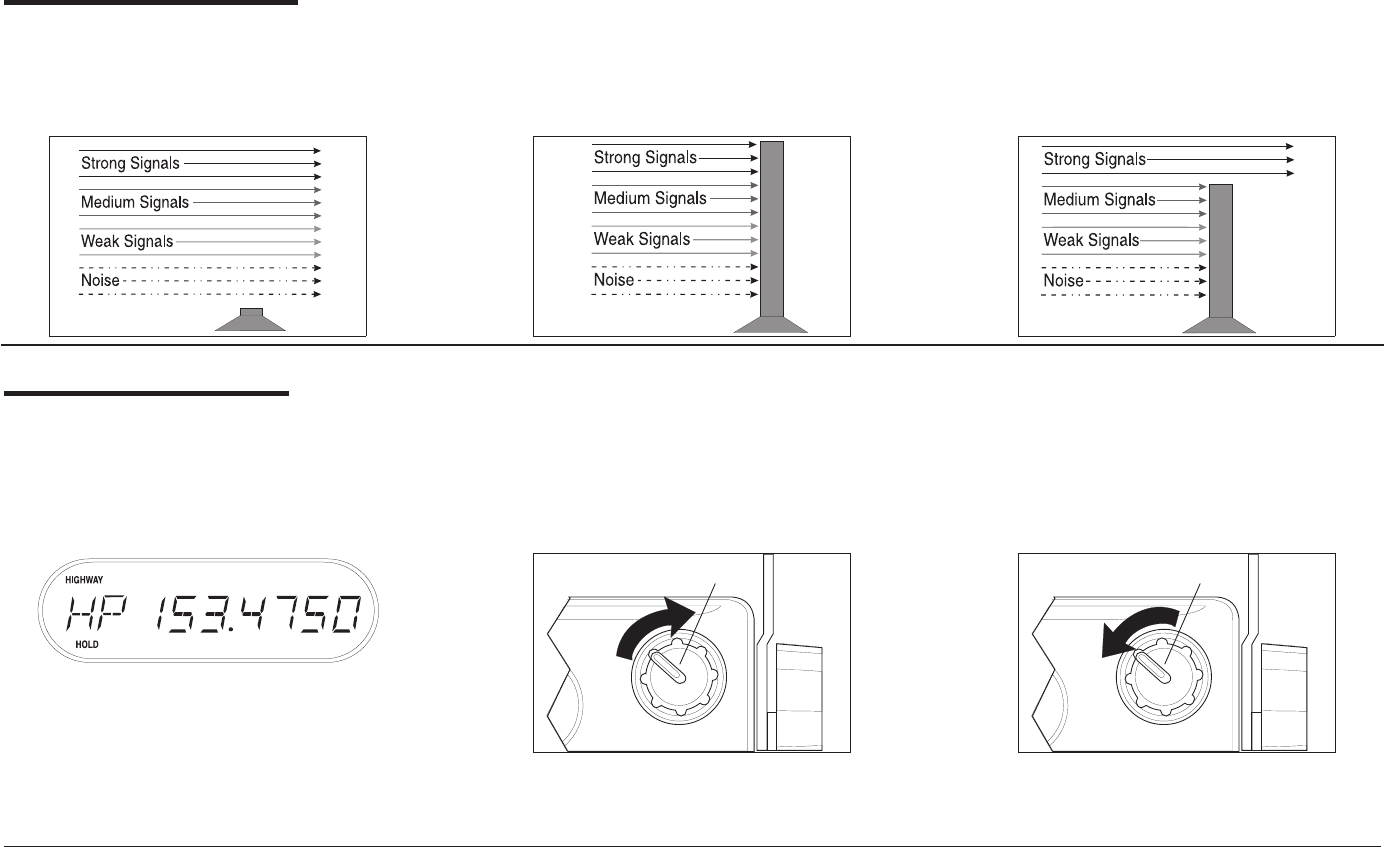 Strong Signals
Medium Signals
Weak Signals
Noise

Strong Signals
Medium Signals
Weak Signals
Noise

Strong Signals
Medium Signals
Weak Signals
Noise

HIGHWAY
HP 153.4750
HOLD