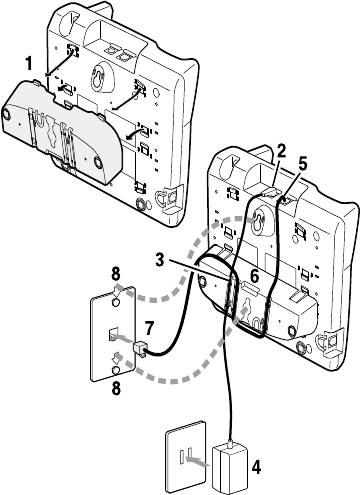 1

2

5

3

6

8

7

8

4