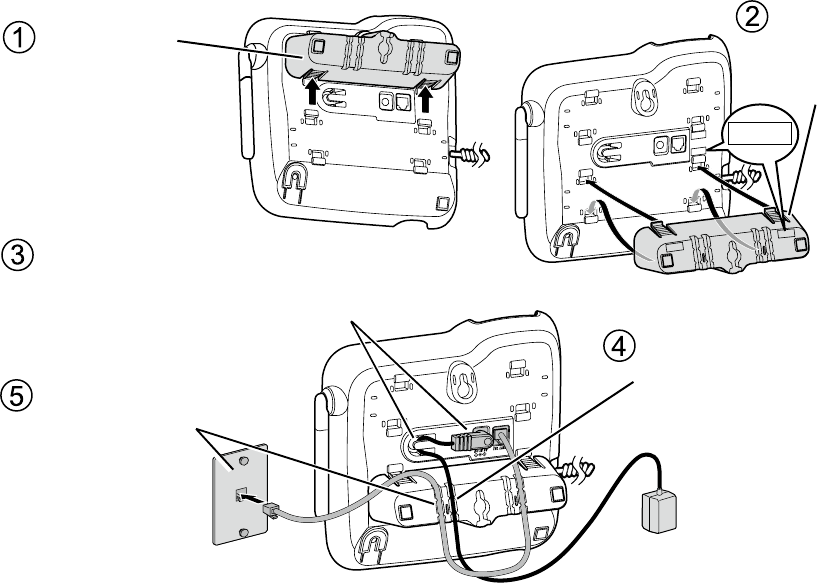 ①

②

③

④

⑤