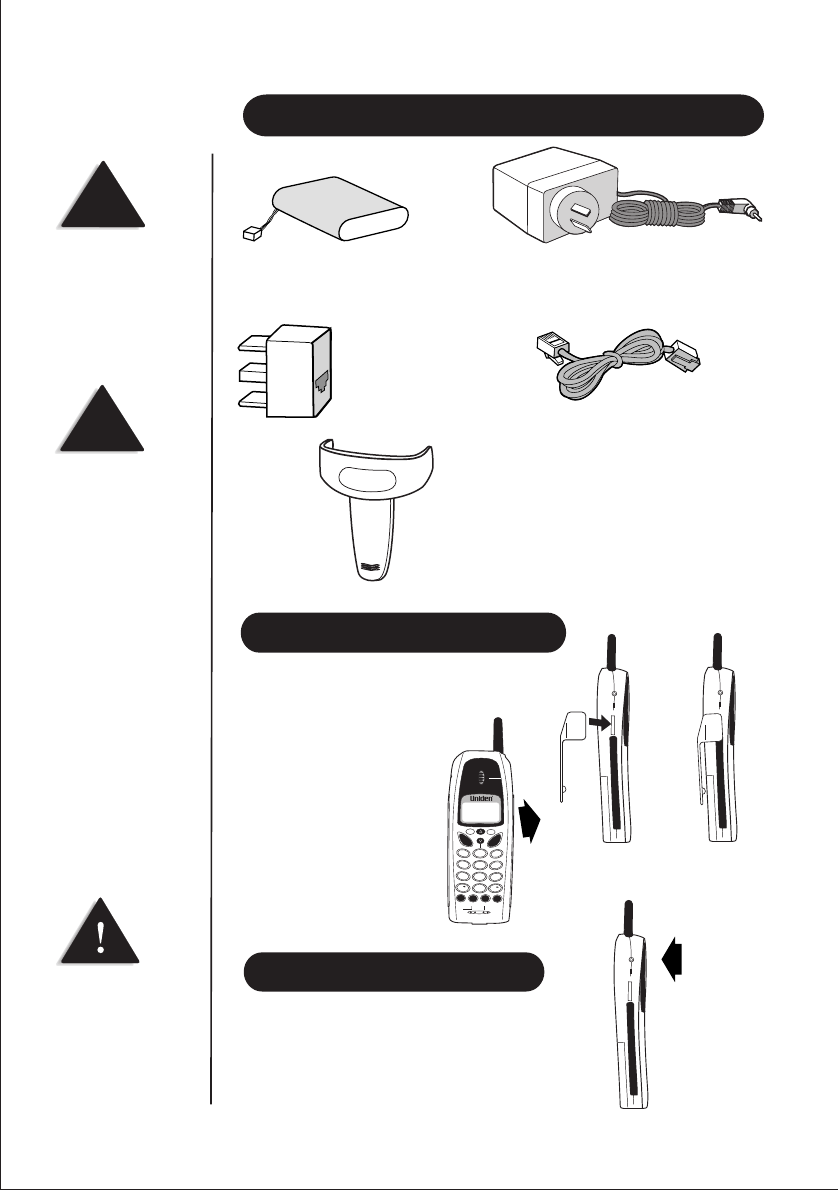 Uniden