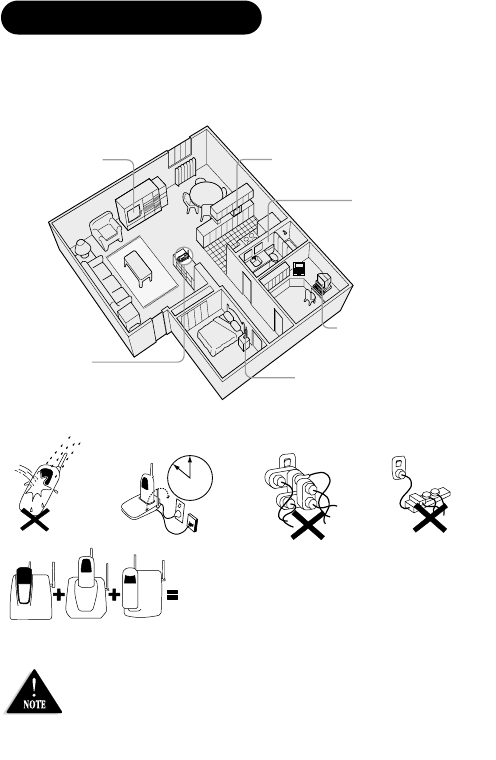 NOTE