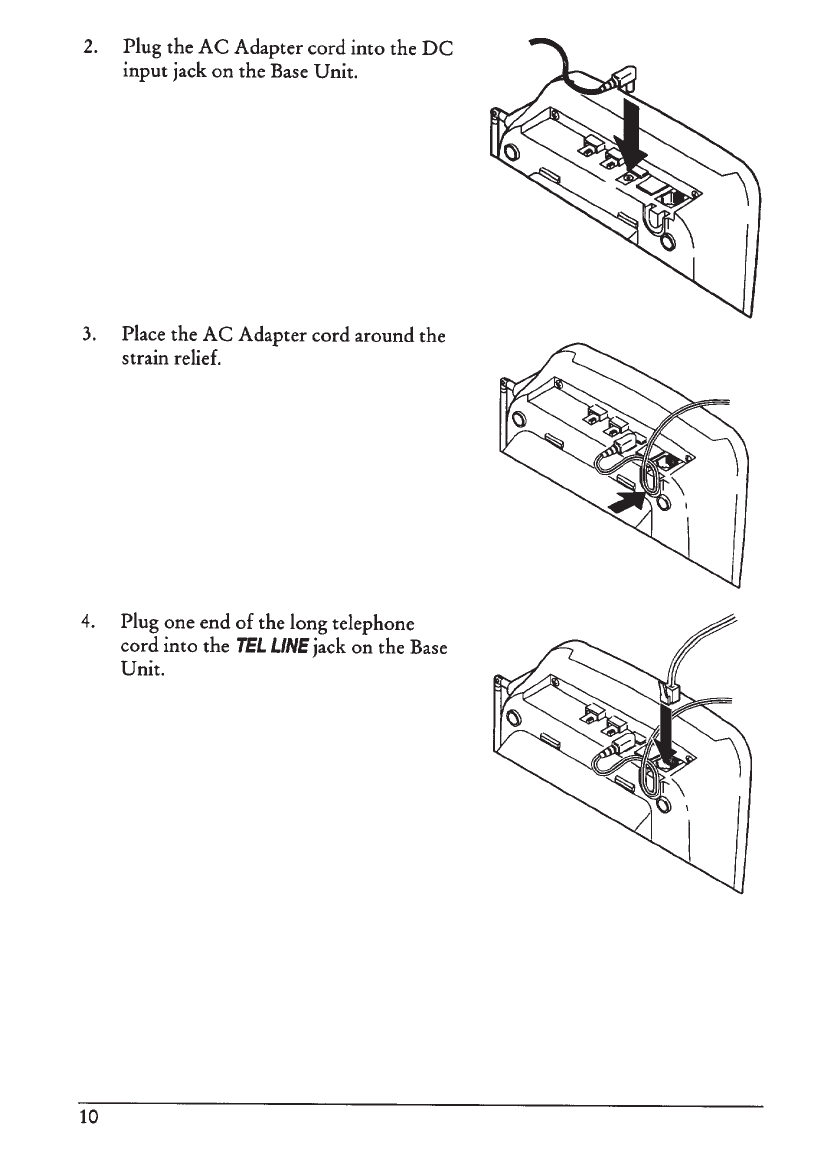 2. Plug the AC Adapter cord into the DC input jack on the Base Unit.

3. Place the AC Adapter cord around the strain relief.

4. Plug one end of the long telephone cord into the TEL LINE jack on the Base Unit.

10