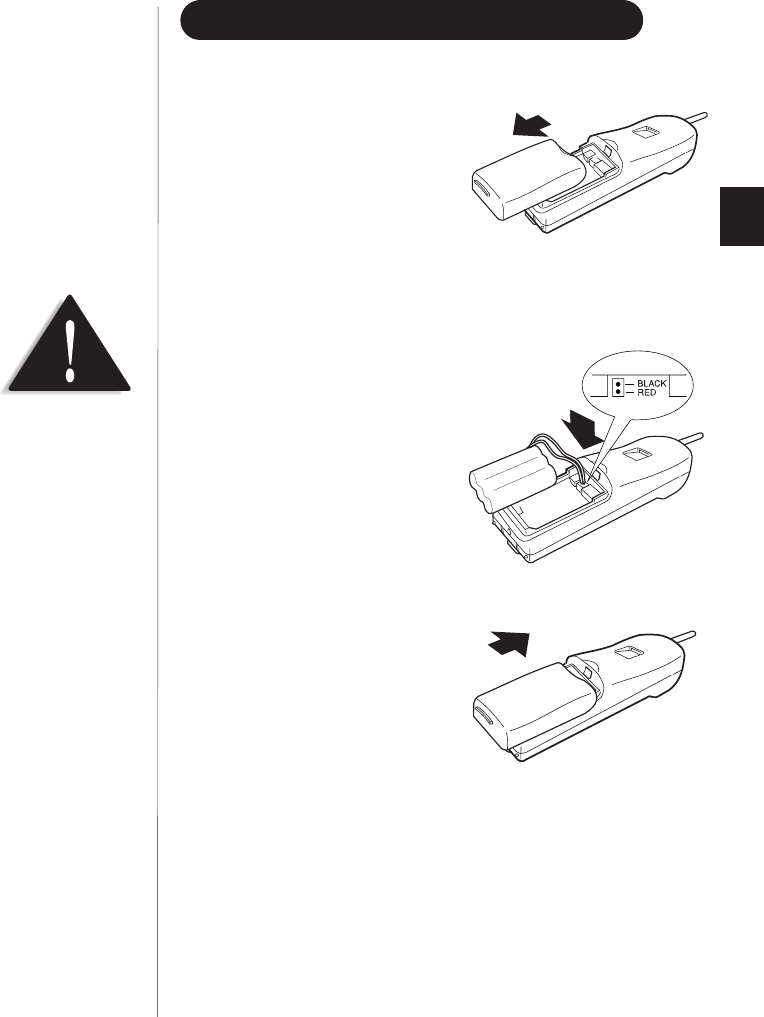 BLACK
RED