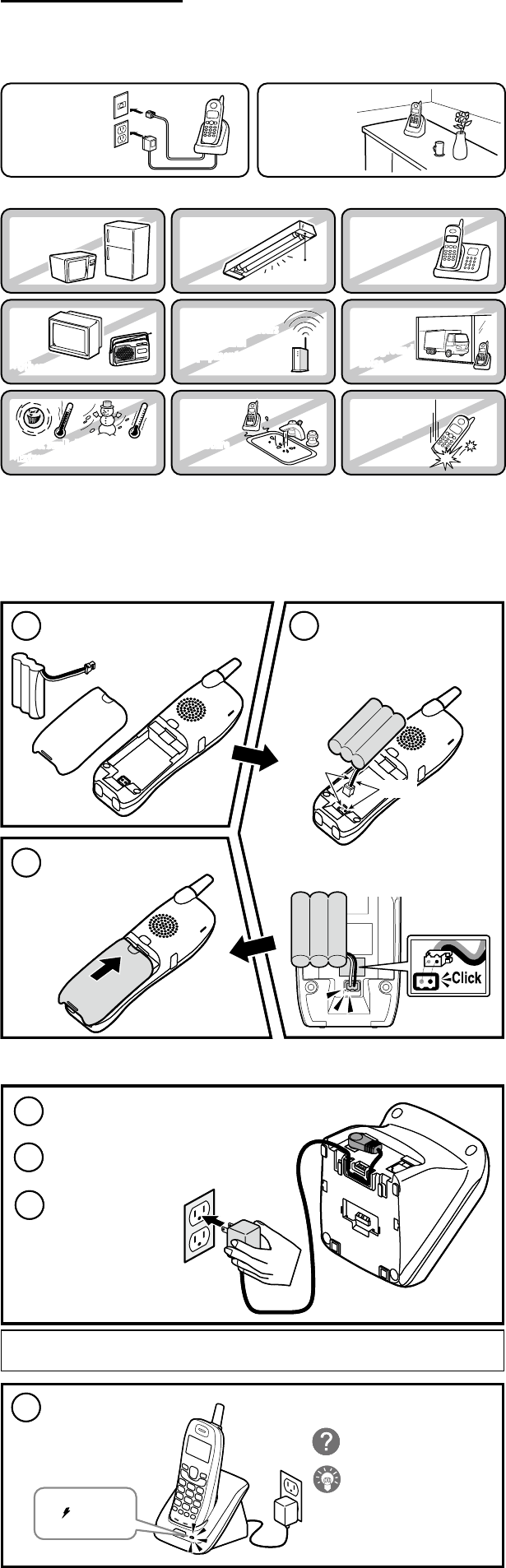 Click