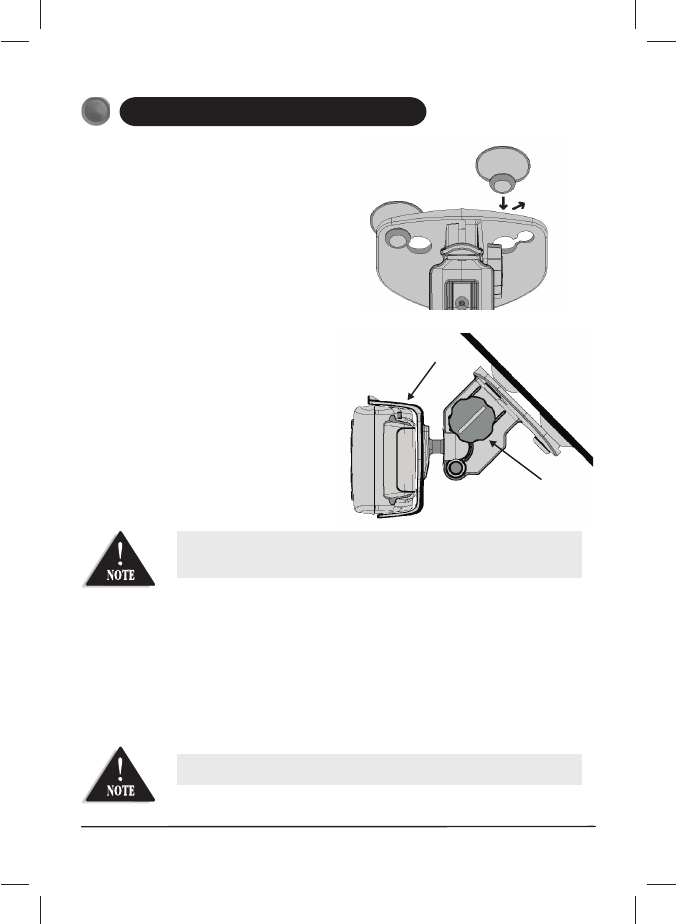 NOTE

NOTE