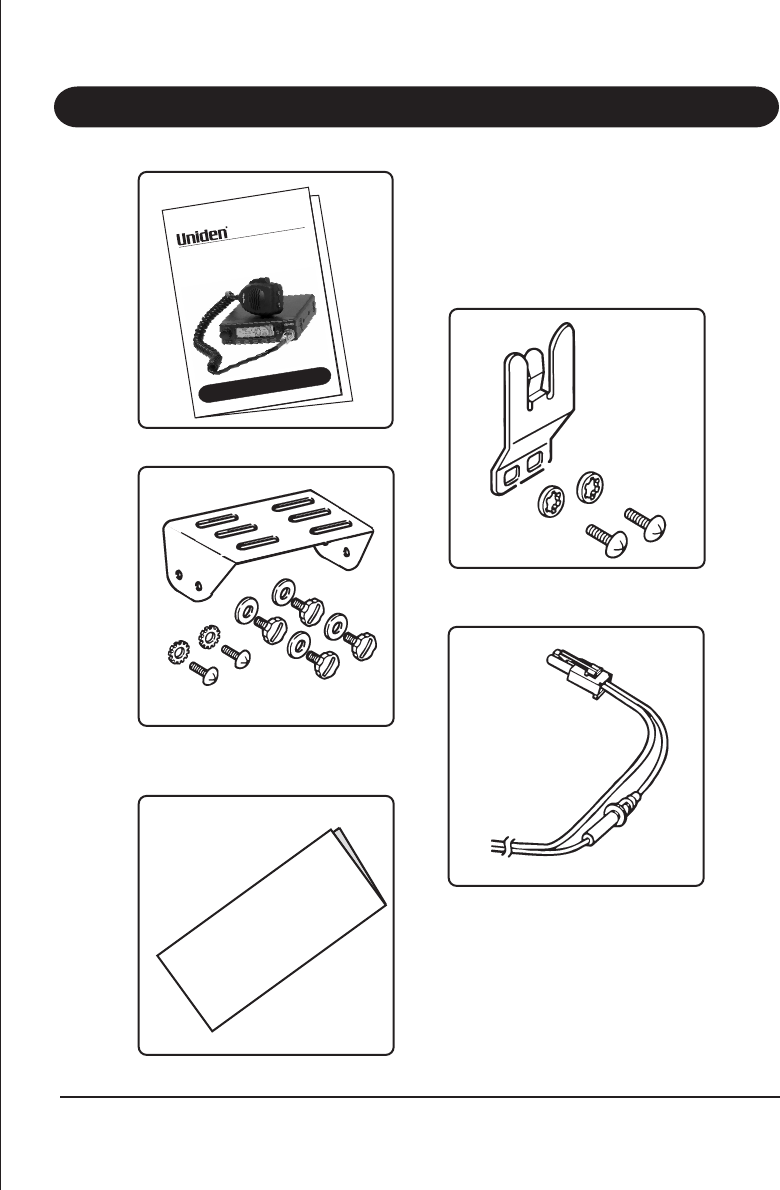 Uniden