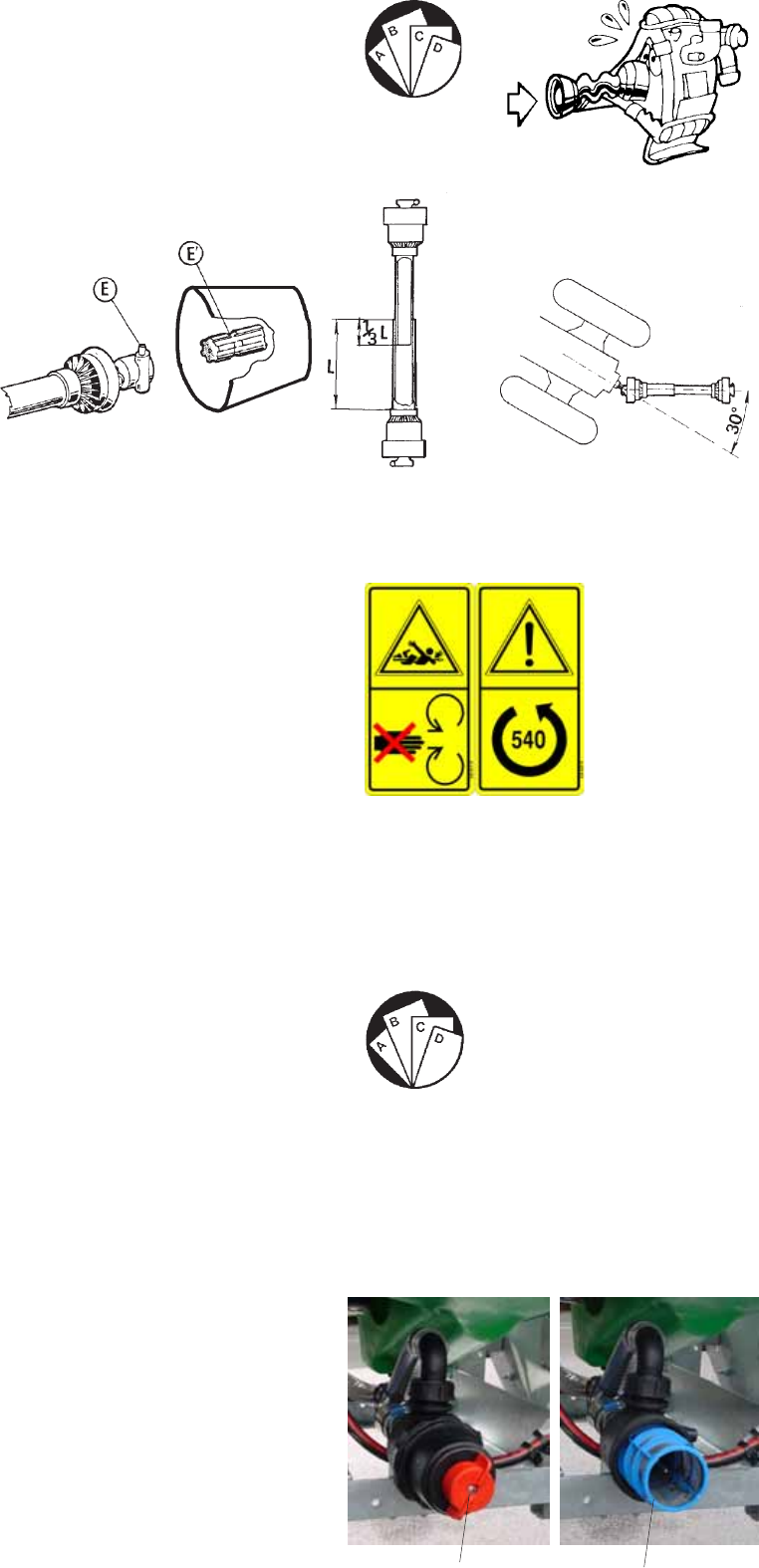 A B C D

E
E'
$\frac{1}{3}$ L
L
30°

540

A B C D