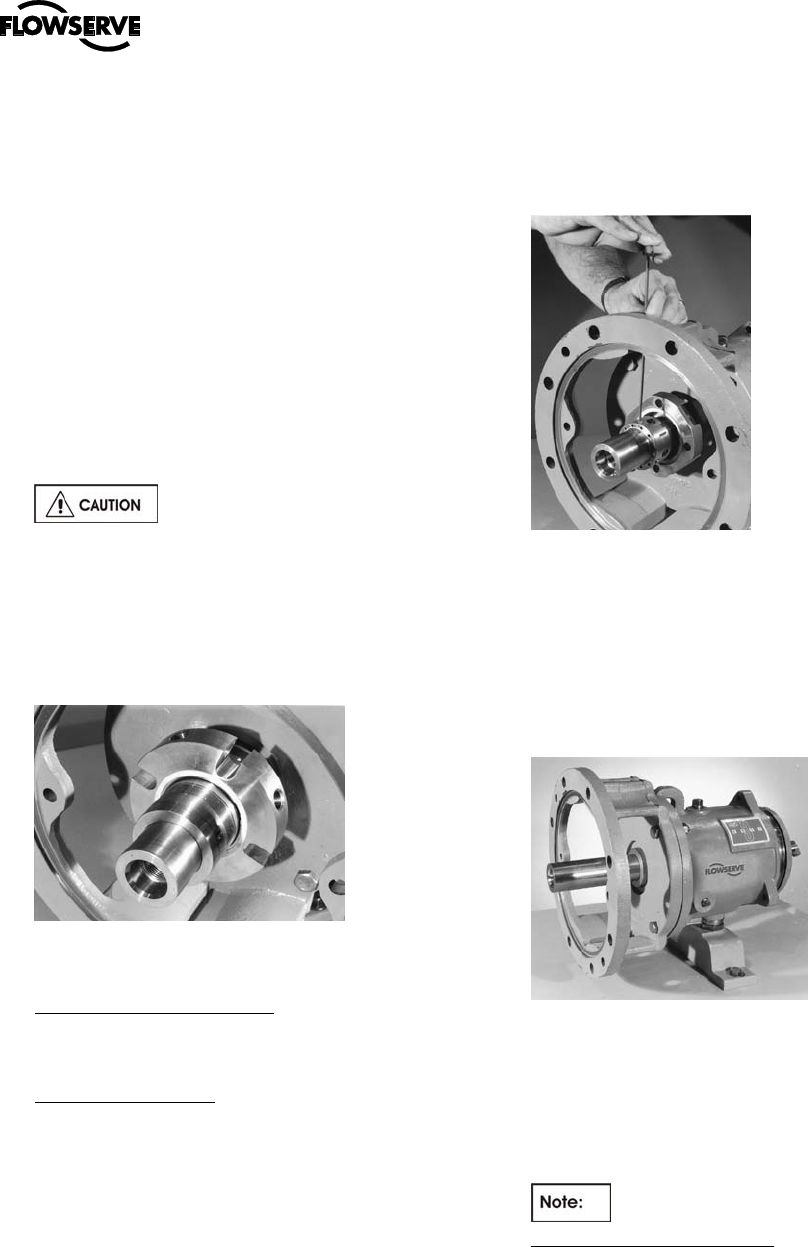 FLOWSERVE

CAUTION

FLOWSERVE

Note: