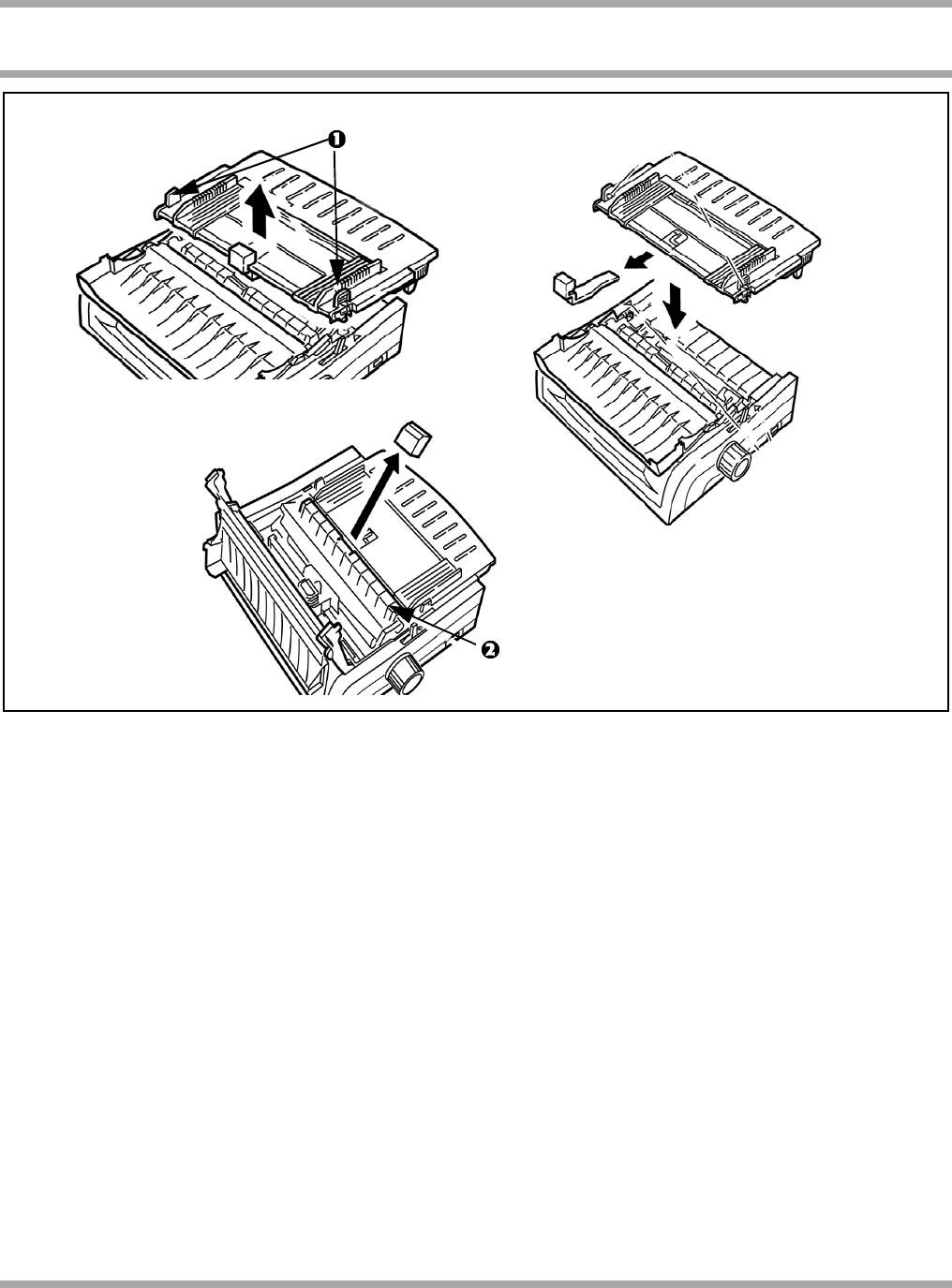 1

2