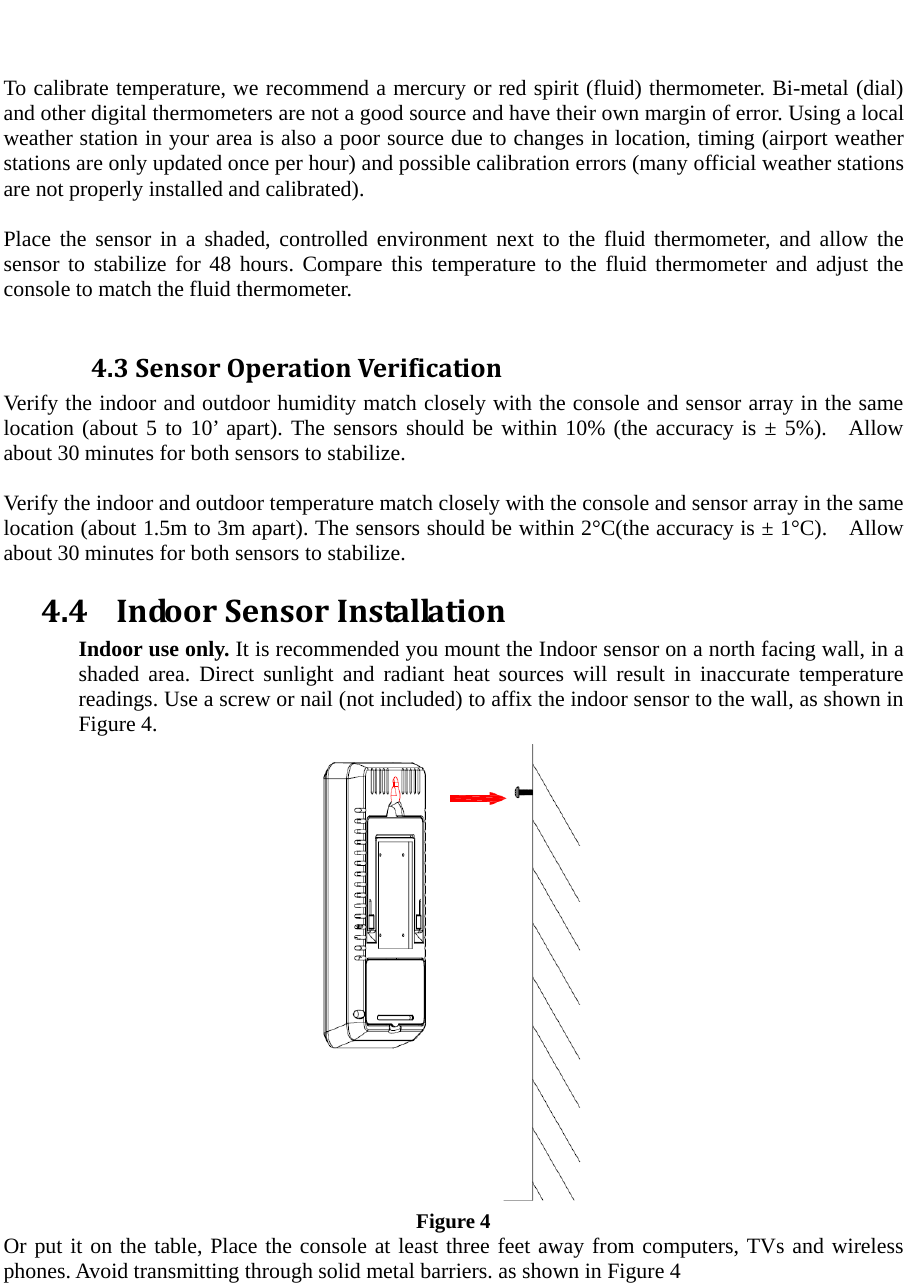 To calibrate temperature, we recommend a mercury or red spirit (fluid) thermometer. Bi-metal (dial) and other digital thermometers are not a good source and have their own margin of error. Using a local weather station in your area is also a poor source due to changes in location, timing (airport weather stations are only updated once per hour) and possible calibration errors (many official weather stations are not properly installed and calibrated).

Place the sensor in a shaded, controlled environment next to the fluid thermometer, and allow the sensor to stabilize for 48 hours. Compare this temperature to the fluid thermometer and adjust the console to match the fluid thermometer.

4.3 Sensor Operation Verification

Verify the indoor and outdoor humidity match closely with the console and sensor array in the same location (about 5 to 10’ apart). The sensors should be within 10% (the accuracy is ± 5%). Allow about 30 minutes for both sensors to stabilize.

Verify the indoor and outdoor temperature match closely with the console and sensor array in the same location (about 1.5m to 3m apart). The sensors should be within 2°C(the accuracy is ± 1°C). Allow about 30 minutes for both sensors to stabilize.

4.4 Indoor Sensor Installation

Indoor use only. It is recommended you mount the Indoor sensor on a north facing wall, in a shaded area. Direct sunlight and radiant heat sources will result in inaccurate temperature readings. Use a screw or nail (not included) to affix the indoor sensor to the wall, as shown in Figure 4.

Figure 4

Or put it on the table, Place the console at least three feet away from computers, TVs and wireless phones. Avoid transmitting through solid metal barriers. as shown in Figure 4