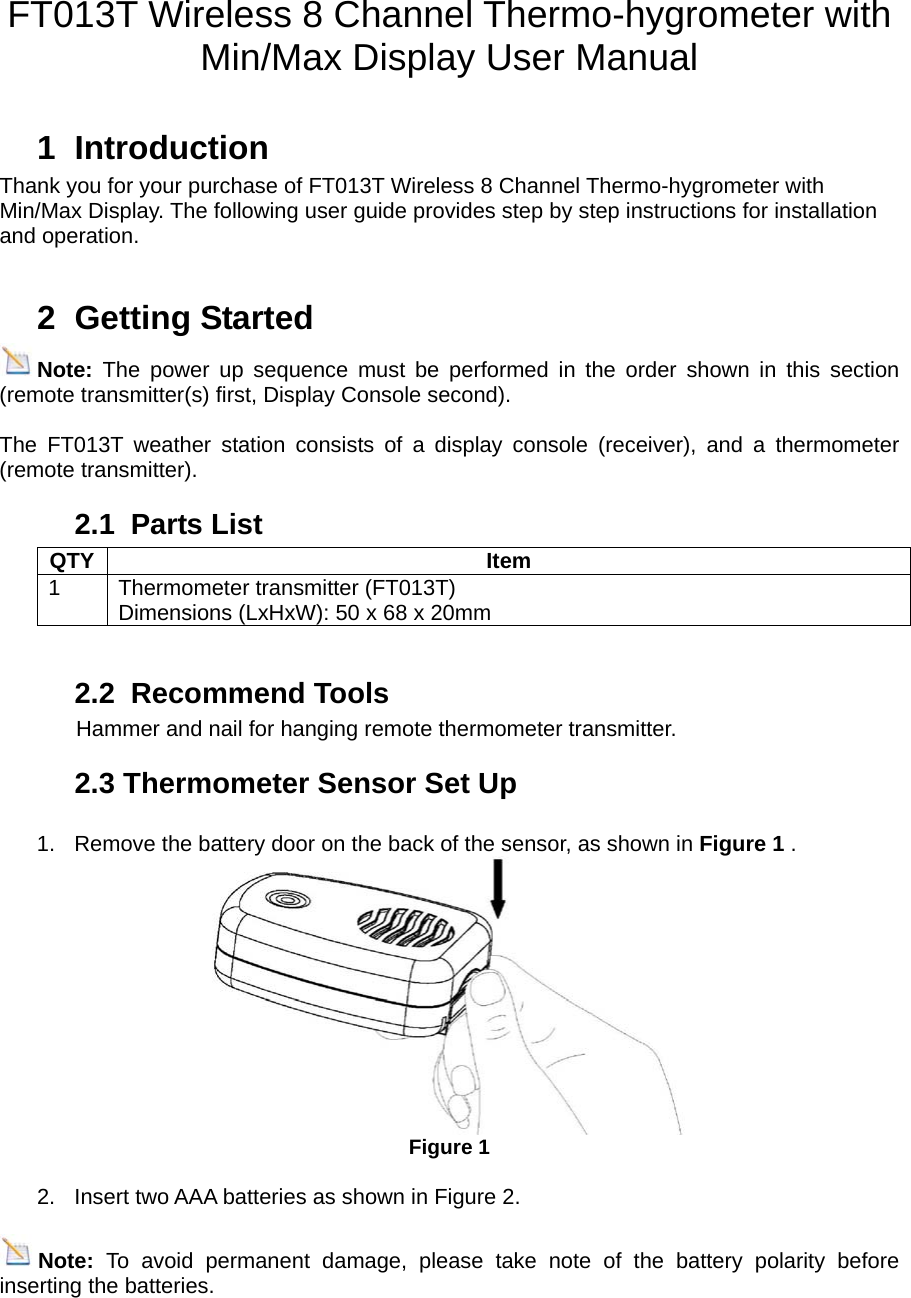 FT013T Wireless 8 Channel Thermo-hygrometer with Min/Max Display User Manual

1 Introduction
Thank you for your purchase of FT013T Wireless 8 Channel Thermo-hygrometer with Min/Max Display. The following user guide provides step by step instructions for installation and operation.

2 Getting Started
Note: The power up sequence must be performed in the order shown in this section (remote transmitter(s) first, Display Console second).

The FT013T weather station consists of a display console (receiver), and a thermometer (remote transmitter).

2.1 Parts List

| QTY | Item |
|---|---|
| 1 | Thermometer transmitter (FT013T) Dimensions (LxHxW): 50 x 68 x 20mm |

2.2 Recommend Tools
Hammer and nail for hanging remote thermometer transmitter.

2.3 Thermometer Sensor Set Up

1. Remove the battery door on the back of the sensor, as shown in Figure 1 .

Figure 1

2. Insert two AAA batteries as shown in Figure 2.

Note: To avoid permanent damage, please take note of the battery polarity before inserting the batteries.