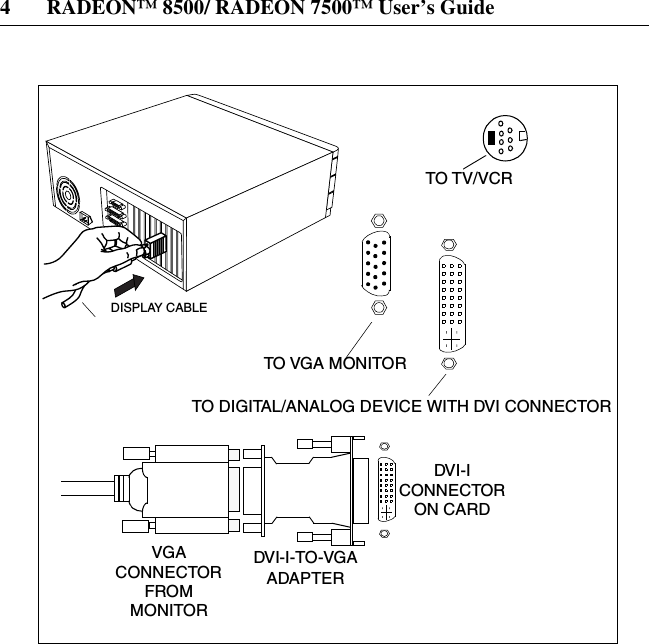 4 RADEON™ 8500/ RADEON 7500™ User's Guide

TO TV/VCR

DISPLAY CABLE

TO VGA MONITOR

TO DIGITAL/ANALOG DEVICE WITH DVI CONNECTOR

DVI-I CONNECTOR ON CARD

VGA CONNECTOR FROM MONITOR

DVI-I-TO-VGA ADAPTER