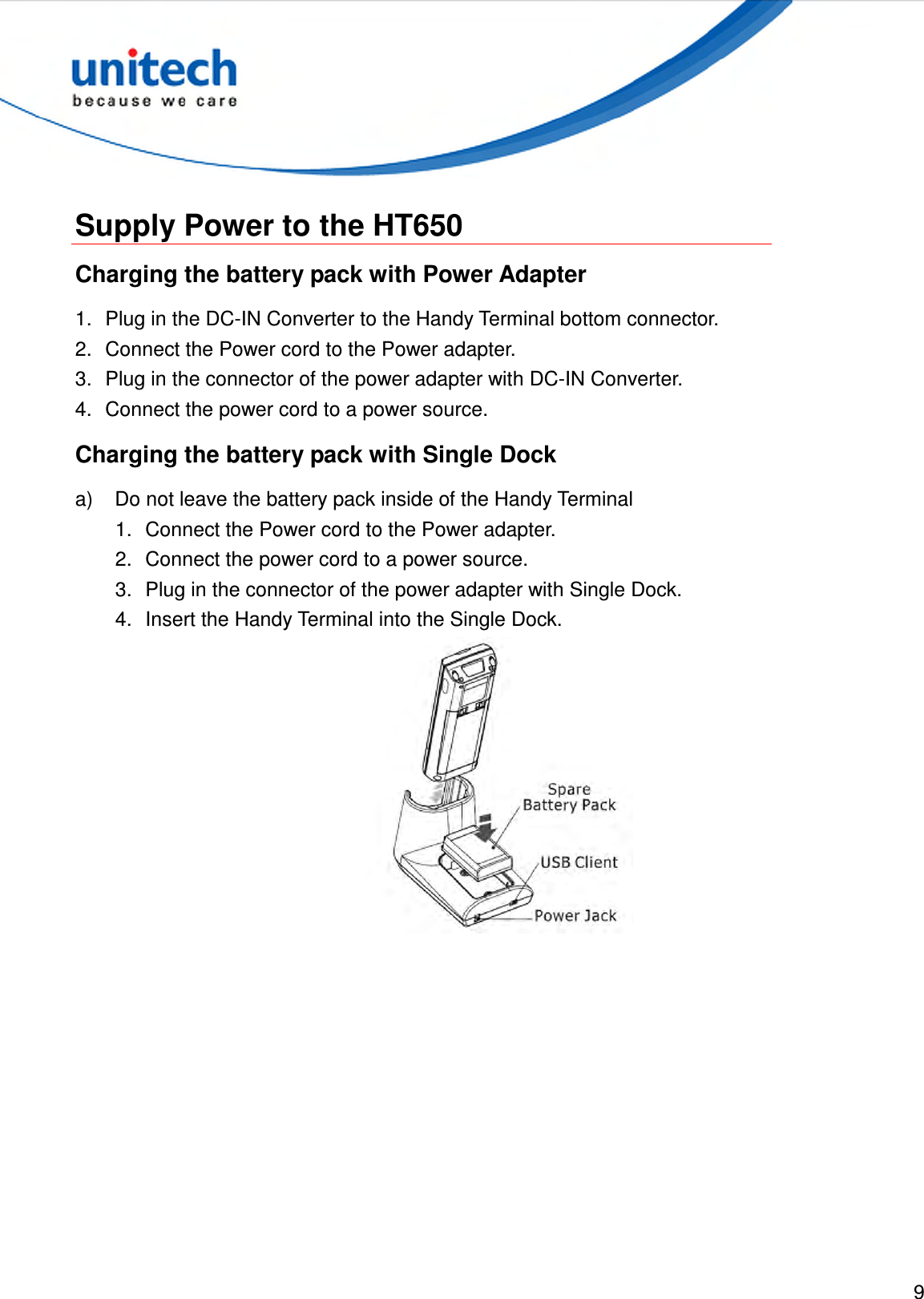 unitech
because we care

Supply Power to the HT650

Charging the battery pack with Power Adapter

1. Plug in the DC-IN Converter to the Handy Terminal bottom connector.
2. Connect the Power cord to the Power adapter.
3. Plug in the connector of the power adapter with DC-IN Converter.
4. Connect the power cord to a power source.

Charging the battery pack with Single Dock

a) Do not leave the battery pack inside of the Handy Terminal
1. Connect the Power cord to the Power adapter.
2. Connect the power cord to a power source.
3. Plug in the connector of the power adapter with Single Dock.
4. Insert the Handy Terminal into the Single Dock.

Spare Battery Pack
USB Client
Power Jack

9