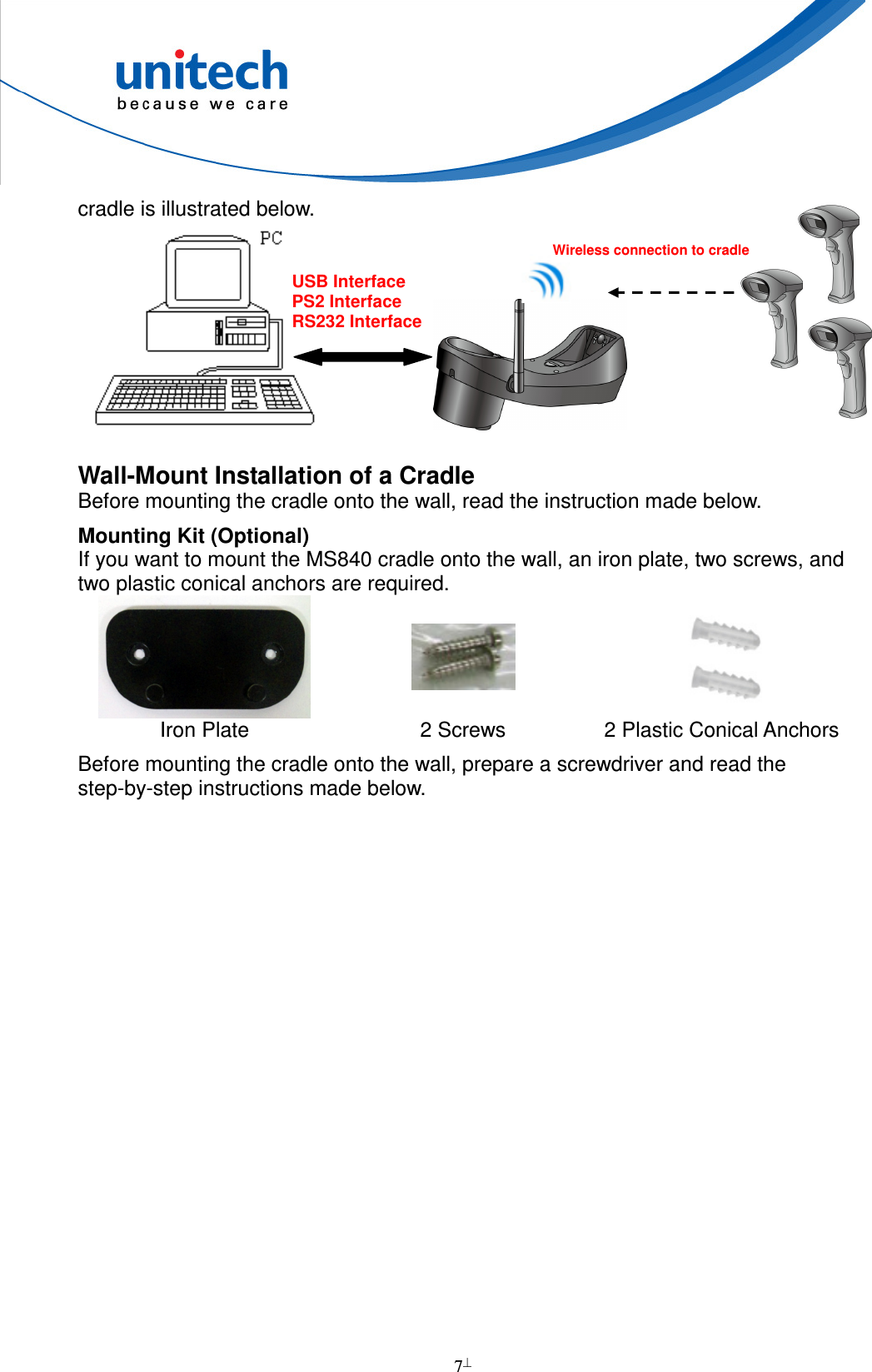 unitech
because we care

cradle is illustrated below.

PC

USB Interface
PS2 Interface
RS232 Interface

Wireless connection to cradle

Wall-Mount Installation of a Cradle
Before mounting the cradle onto the wall, read the instruction made below.

Mounting Kit (Optional)
If you want to mount the MS840 cradle onto the wall, an iron plate, two screws, and two plastic conical anchors are required.

Iron Plate

2 Screws

2 Plastic Conical Anchors

Before mounting the cradle onto the wall, prepare a screwdriver and read the step-by-step instructions made below.

7