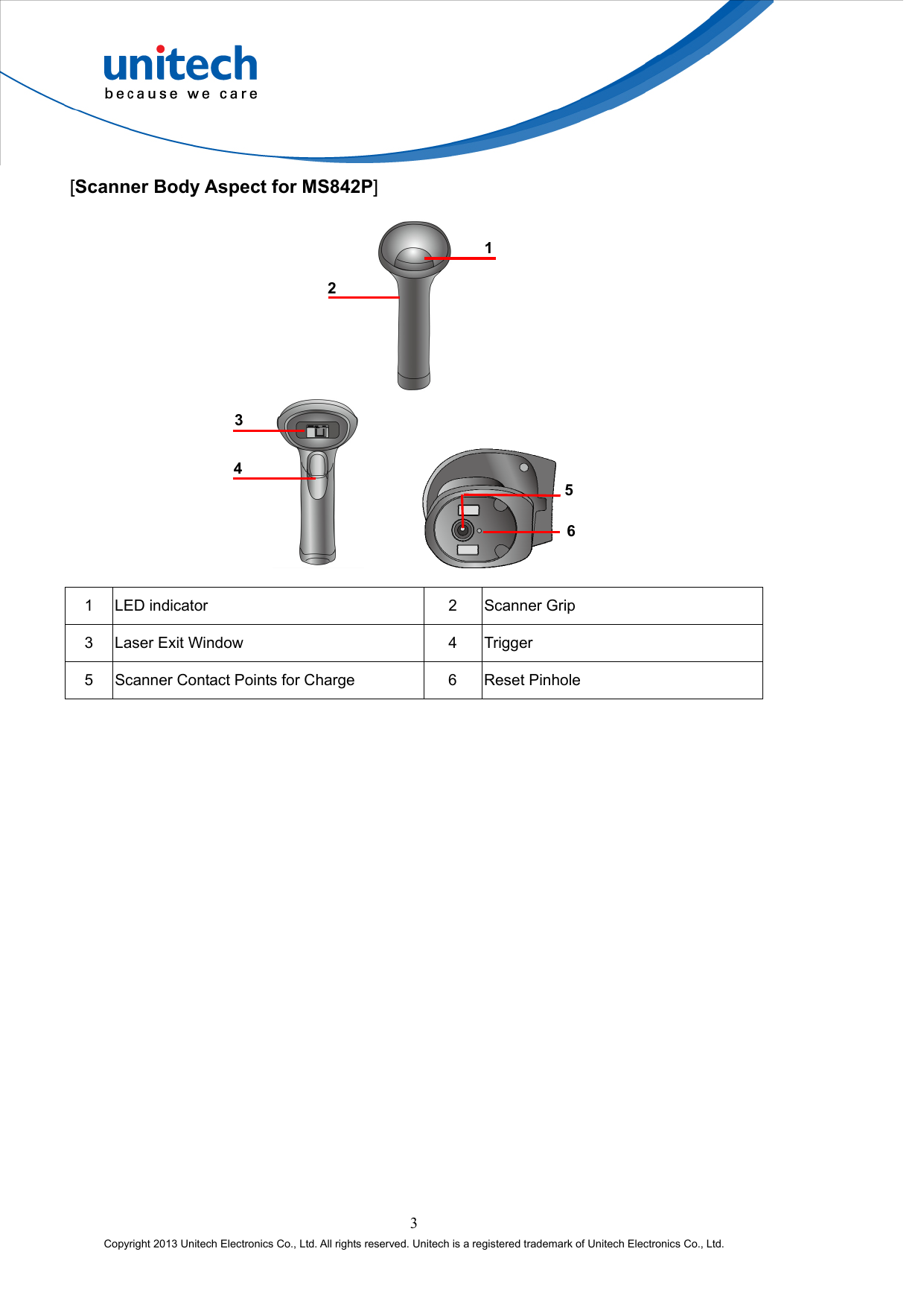 unitech
because we care

[Scanner Body Aspect for MS842P]

1

2

3

4

5

6

| 1 | LED indicator | 2 | Scanner Grip |
|---|---|---|---|
| 3 | Laser Exit Window | 4 | Trigger |
| 5 | Scanner Contact Points for Charge | 6 | Reset Pinhole |

3

Copyright 2013 Unitech Electronics Co., Ltd. All rights reserved. Unitech is a registered trademark of Unitech Electronics Co., Ltd.