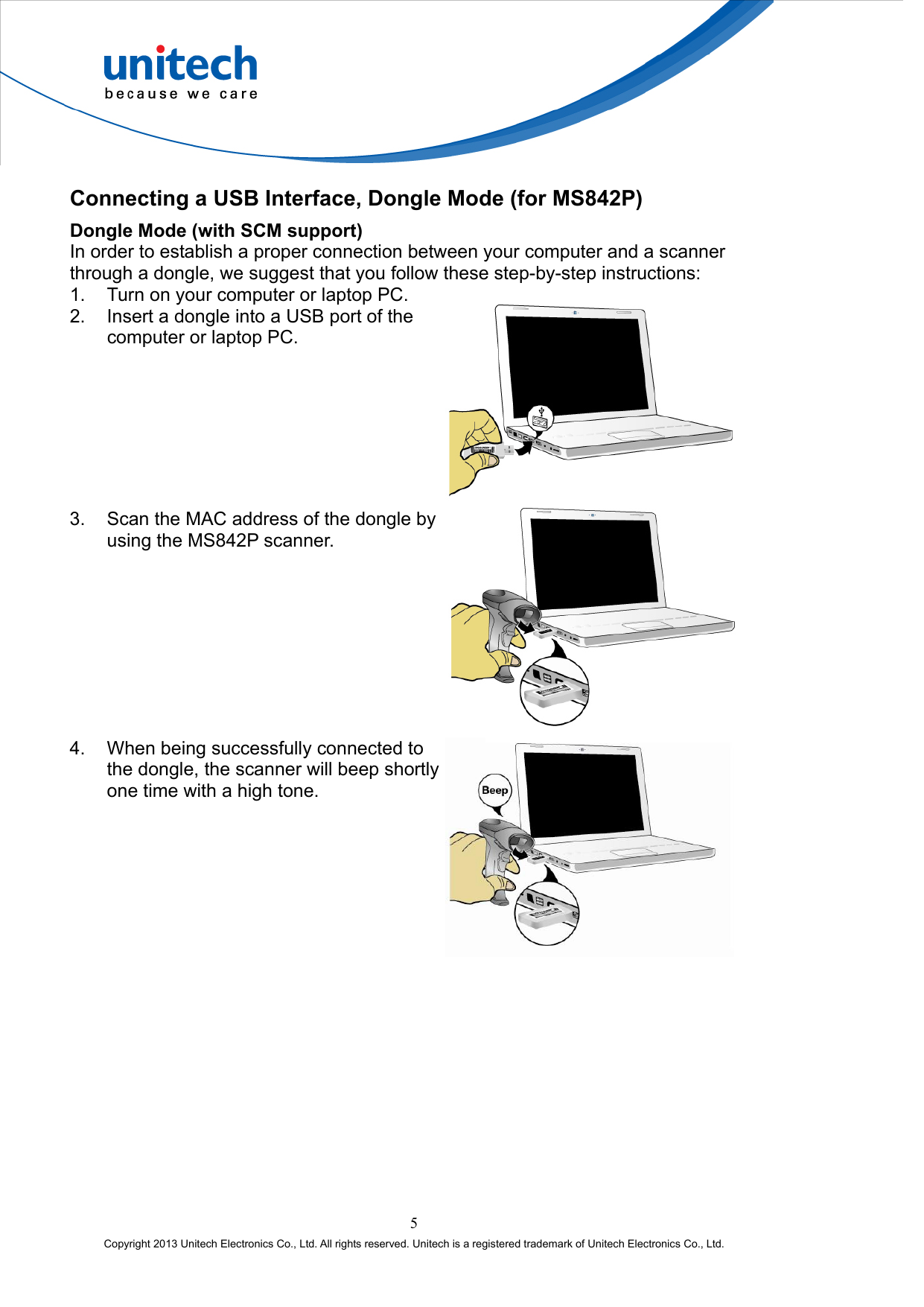 unitech
because we care

Connecting a USB Interface, Dongle Mode (for MS842P)

Dongle Mode (with SCM support)
In order to establish a proper connection between your computer and a scanner through a dongle, we suggest that you follow these step-by-step instructions:
1. Turn on your computer or laptop PC.
2. Insert a dongle into a USB port of the computer or laptop PC.

3. Scan the MAC address of the dongle by using the MS842P scanner.

4. When being successfully connected to the dongle, the scanner will beep shortly one time with a high tone.

Beep

5

Copyright 2013 Unitech Electronics Co., Ltd. All rights reserved. Unitech is a registered trademark of Unitech Electronics Co., Ltd.