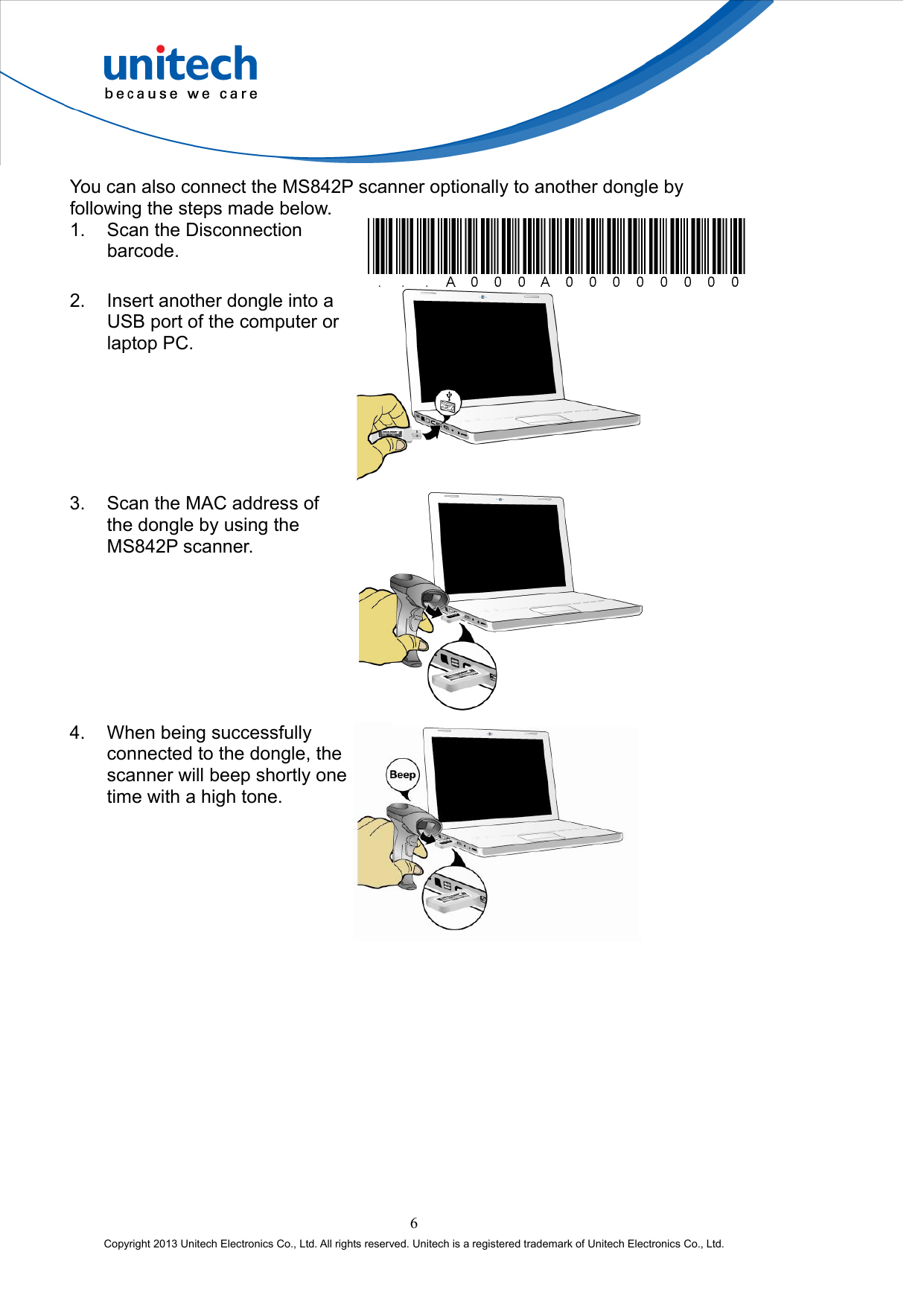 unitech
because we care

You can also connect the MS842P scanner optionally to another dongle by following the steps made below.

1. Scan the Disconnection barcode.

. . . A 0 0 0 A 0 0 0 0 0 0 0 0

2. Insert another dongle into a USB port of the computer or laptop PC.

3. Scan the MAC address of the dongle by using the MS842P scanner.

4. When being successfully connected to the dongle, the scanner will beep shortly one time with a high tone.

Beep

6

Copyright 2013 Unitech Electronics Co., Ltd. All rights reserved. Unitech is a registered trademark of Unitech Electronics Co., Ltd.