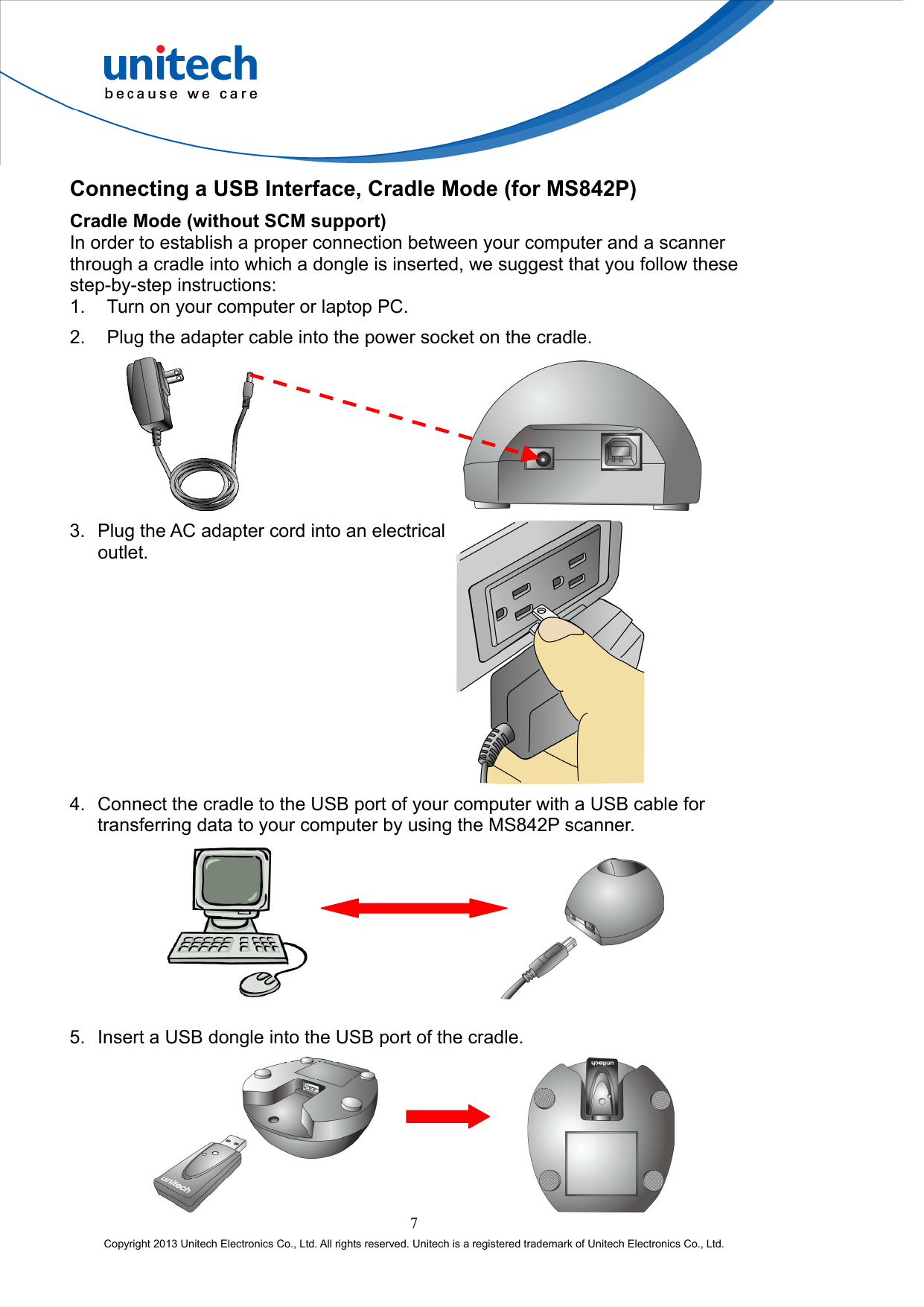 unitech
because we care

Connecting a USB Interface, Cradle Mode (for MS842P)

Cradle Mode (without SCM support)
In order to establish a proper connection between your computer and a scanner through a cradle into which a dongle is inserted, we suggest that you follow these step-by-step instructions:
1. Turn on your computer or laptop PC.
2. Plug the adapter cable into the power socket on the cradle.

3. Plug the AC adapter cord into an electrical outlet.

4. Connect the cradle to the USB port of your computer with a USB cable for transferring data to your computer by using the MS842P scanner.

5. Insert a USB dongle into the USB port of the cradle.

unitech

unitech

7
Copyright 2013 Unitech Electronics Co., Ltd. All rights reserved. Unitech is a registered trademark of Unitech Electronics Co., Ltd.