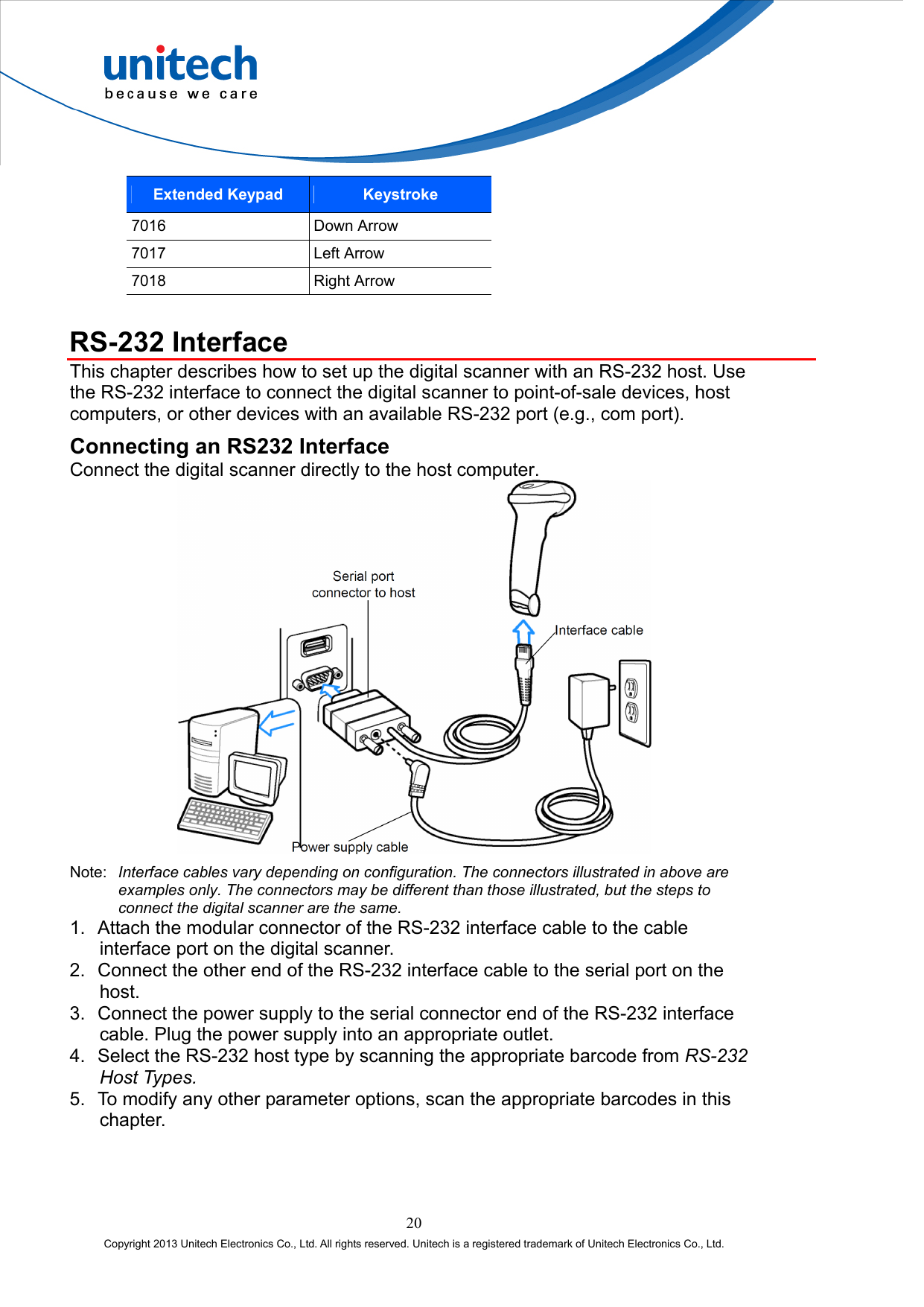 unitech
because we care

| Extended Keypad | Keystroke |
|---|---|
| 7016 | Down Arrow |
| 7017 | Left Arrow |
| 7018 | Right Arrow |

RS-232 Interface

This chapter describes how to set up the digital scanner with an RS-232 host. Use the RS-232 interface to connect the digital scanner to point-of-sale devices, host computers, or other devices with an available RS-232 port (e.g., com port).

Connecting an RS232 Interface

Connect the digital scanner directly to the host computer.

Serial port connector to host

Interface cable

Power supply cable

Note: Interface cables vary depending on configuration. The connectors illustrated in above are examples only. The connectors may be different than those illustrated, but the steps to connect the digital scanner are the same.

1. Attach the modular connector of the RS-232 interface cable to the cable interface port on the digital scanner.
2. Connect the other end of the RS-232 interface cable to the serial port on the host.
3. Connect the power supply to the serial connector end of the RS-232 interface cable. Plug the power supply into an appropriate outlet.
4. Select the RS-232 host type by scanning the appropriate barcode from RS-232 Host Types.
5. To modify any other parameter options, scan the appropriate barcodes in this chapter.

20

Copyright 2013 Unitech Electronics Co., Ltd. All rights reserved. Unitech is a registered trademark of Unitech Electronics Co., Ltd.