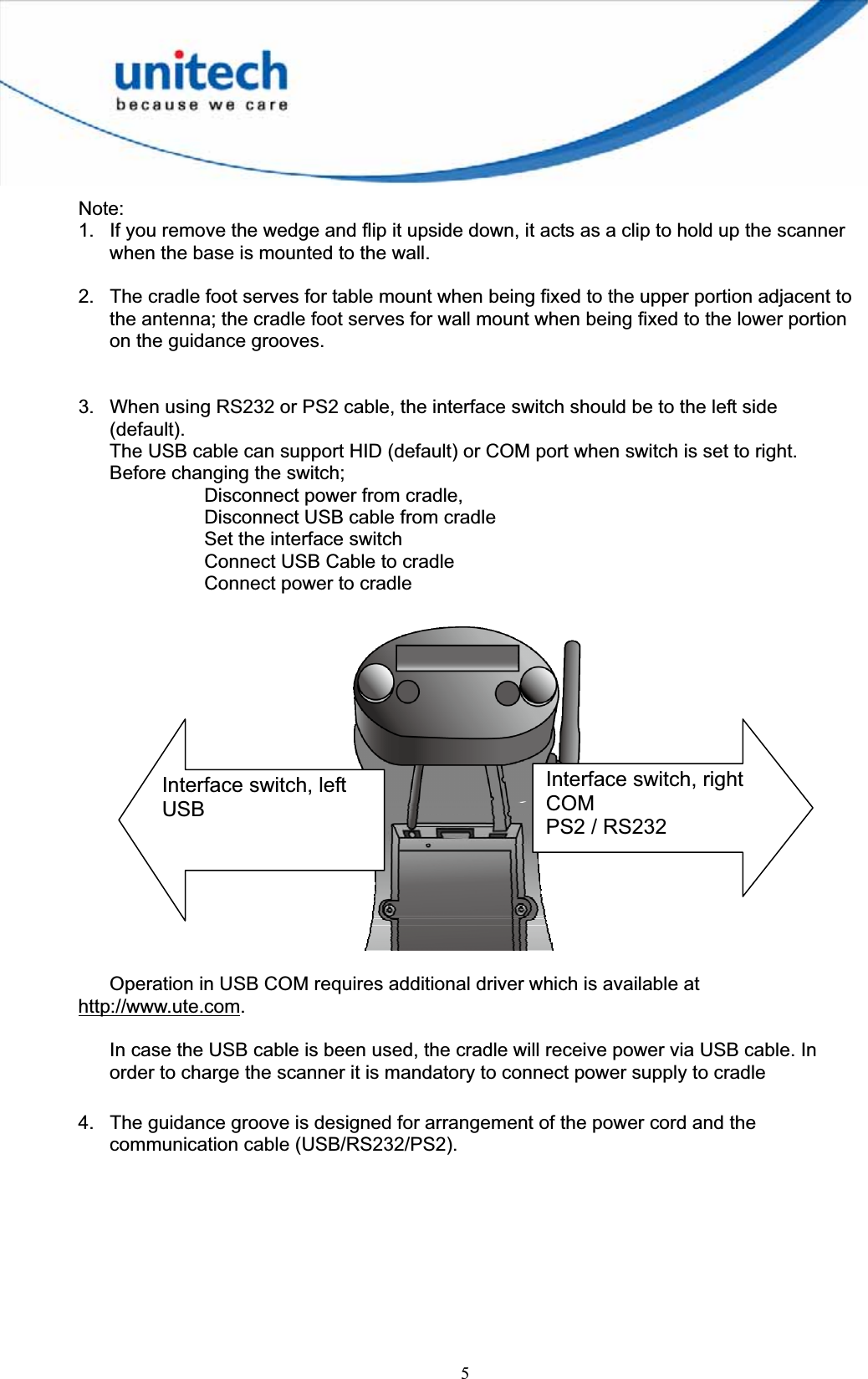 unitech
because we care

Note:
1. If you remove the wedge and flip it upside down, it acts as a clip to hold up the scanner when the base is mounted to the wall.

2. The cradle foot serves for table mount when being fixed to the upper portion adjacent to the antenna; the cradle foot serves for wall mount when being fixed to the lower portion on the guidance grooves.

3. When using RS232 or PS2 cable, the interface switch should be to the left side (default).
The USB cable can support HID (default) or COM port when switch is set to right.
Before changing the switch;
Disconnect power from cradle,
Disconnect USB cable from cradle
Set the interface switch
Connect USB Cable to cradle
Connect power to cradle

Interface switch, left
USB

Interface switch, right
COM
PS2 / RS232

Operation in USB COM requires additional driver which is available at http://www.ute.com.

In case the USB cable is been used, the cradle will receive power via USB cable. In order to charge the scanner it is mandatory to connect power supply to cradle

4. The guidance groove is designed for arrangement of the power cord and the communication cable (USB/RS232/PS2).

5