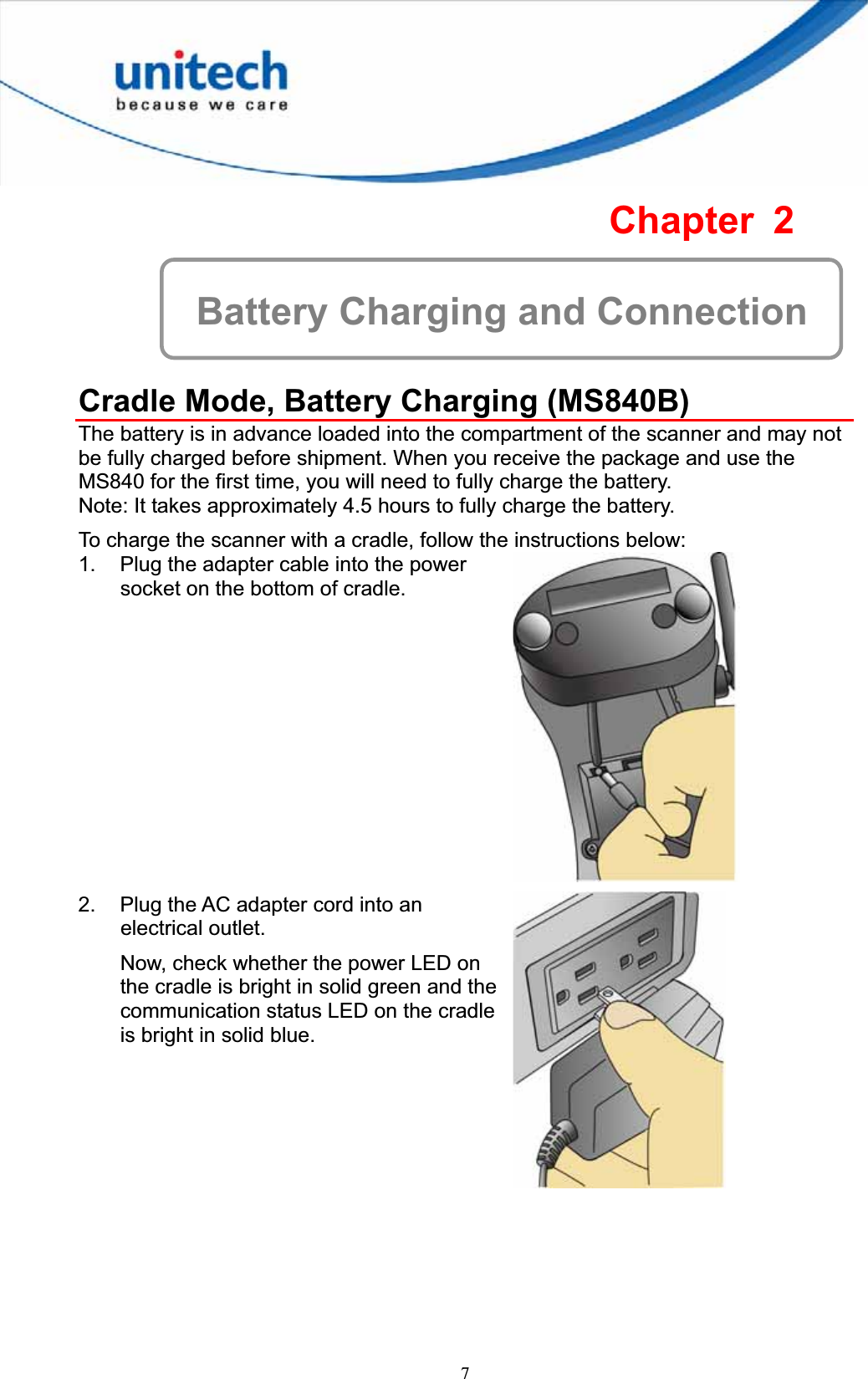 unitech
because we care

Chapter 2

Battery Charging and Connection

Cradle Mode, Battery Charging (MS840B)

The battery is in advance loaded into the compartment of the scanner and may not be fully charged before shipment. When you receive the package and use the MS840 for the first time, you will need to fully charge the battery.
Note: It takes approximately 4.5 hours to fully charge the battery.

To charge the scanner with a cradle, follow the instructions below:

1. Plug the adapter cable into the power socket on the bottom of cradle.

2. Plug the AC adapter cord into an electrical outlet.

Now, check whether the power LED on the cradle is bright in solid green and the communication status LED on the cradle is bright in solid blue.

7