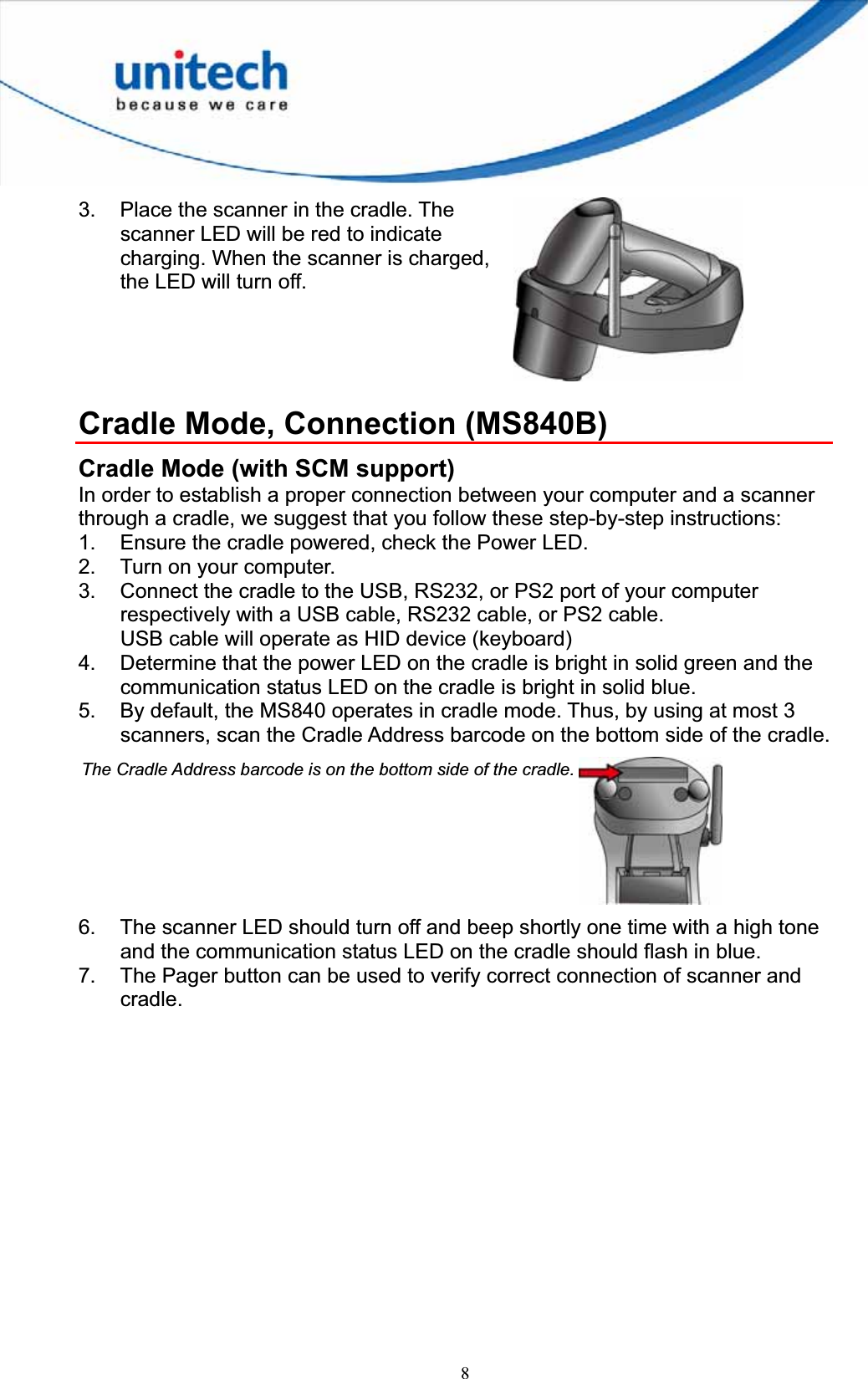 unitech
because we care

3. Place the scanner in the cradle. The scanner LED will be red to indicate charging. When the scanner is charged, the LED will turn off.

Cradle Mode, Connection (MS840B)

Cradle Mode (with SCM support)
In order to establish a proper connection between your computer and a scanner through a cradle, we suggest that you follow these step-by-step instructions:
1. Ensure the cradle powered, check the Power LED.
2. Turn on your computer.
3. Connect the cradle to the USB, RS232, or PS2 port of your computer respectively with a USB cable, RS232 cable, or PS2 cable.
USB cable will operate as HID device (keyboard)
4. Determine that the power LED on the cradle is bright in solid green and the communication status LED on the cradle is bright in solid blue.
5. By default, the MS840 operates in cradle mode. Thus, by using at most 3 scanners, scan the Cradle Address barcode on the bottom side of the cradle.

The Cradle Address barcode is on the bottom side of the cradle.

6. The scanner LED should turn off and beep shortly one time with a high tone and the communication status LED on the cradle should flash in blue.
7. The Pager button can be used to verify correct connection of scanner and cradle.

8