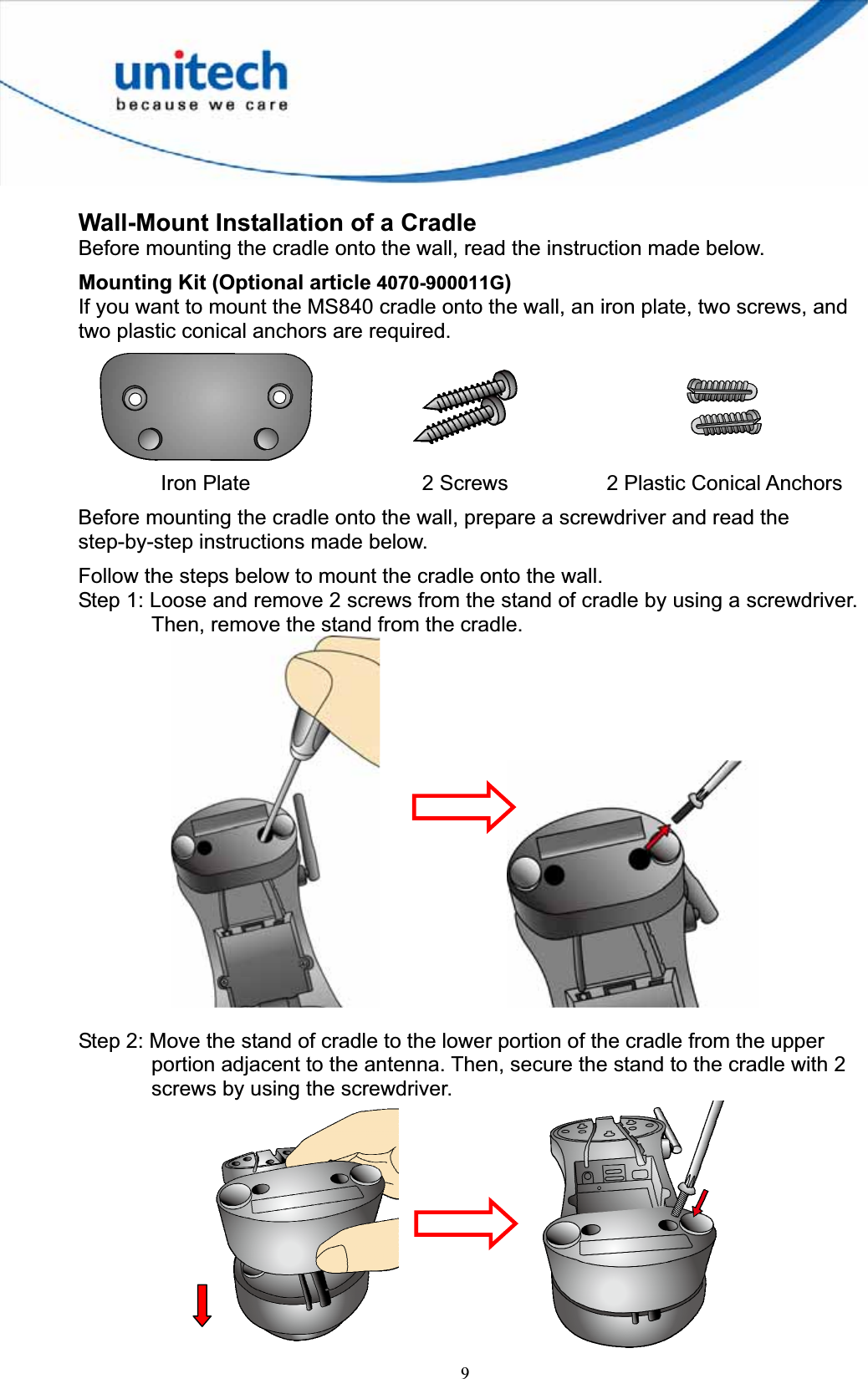 unitech
because we care

Wall-Mount Installation of a Cradle
Before mounting the cradle onto the wall, read the instruction made below.

Mounting Kit (Optional article 4070-900011G)
If you want to mount the MS840 cradle onto the wall, an iron plate, two screws, and two plastic conical anchors are required.

Iron Plate
2 Screws
2 Plastic Conical Anchors

Before mounting the cradle onto the wall, prepare a screwdriver and read the step-by-step instructions made below.

Follow the steps below to mount the cradle onto the wall.
Step 1: Loose and remove 2 screws from the stand of cradle by using a screwdriver. Then, remove the stand from the cradle.

Step 2: Move the stand of cradle to the lower portion of the cradle from the upper portion adjacent to the antenna. Then, secure the stand to the cradle with 2 screws by using the screwdriver.

9