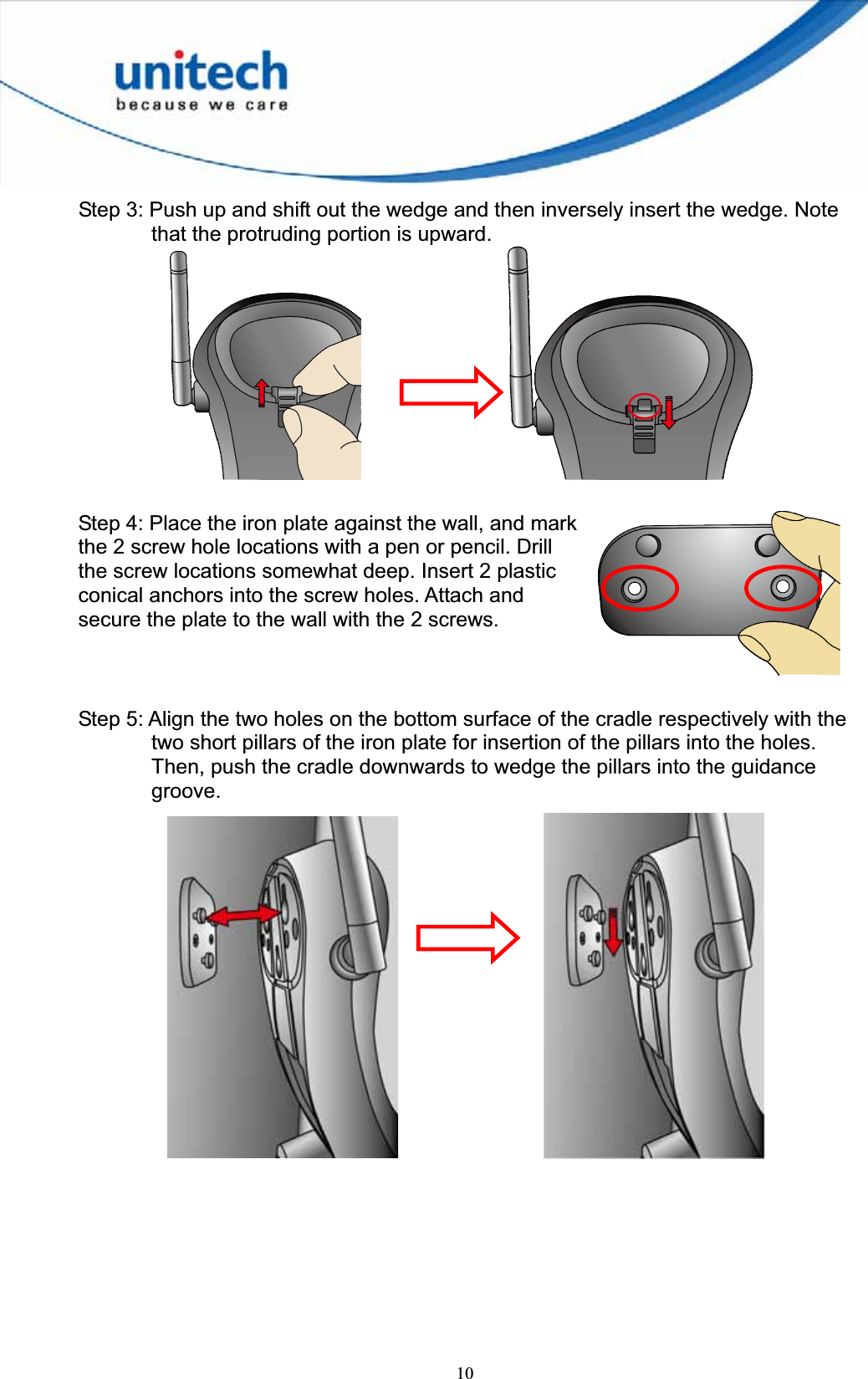 unitech
because we care

Step 3: Push up and shift out the wedge and then inversely insert the wedge. Note that the protruding portion is upward.

Step 4: Place the iron plate against the wall, and mark the 2 screw hole locations with a pen or pencil. Drill the screw locations somewhat deep. Insert 2 plastic conical anchors into the screw holes. Attach and secure the plate to the wall with the 2 screws.

Step 5: Align the two holes on the bottom surface of the cradle respectively with the two short pillars of the iron plate for insertion of the pillars into the holes. Then, push the cradle downwards to wedge the pillars into the guidance groove.

10