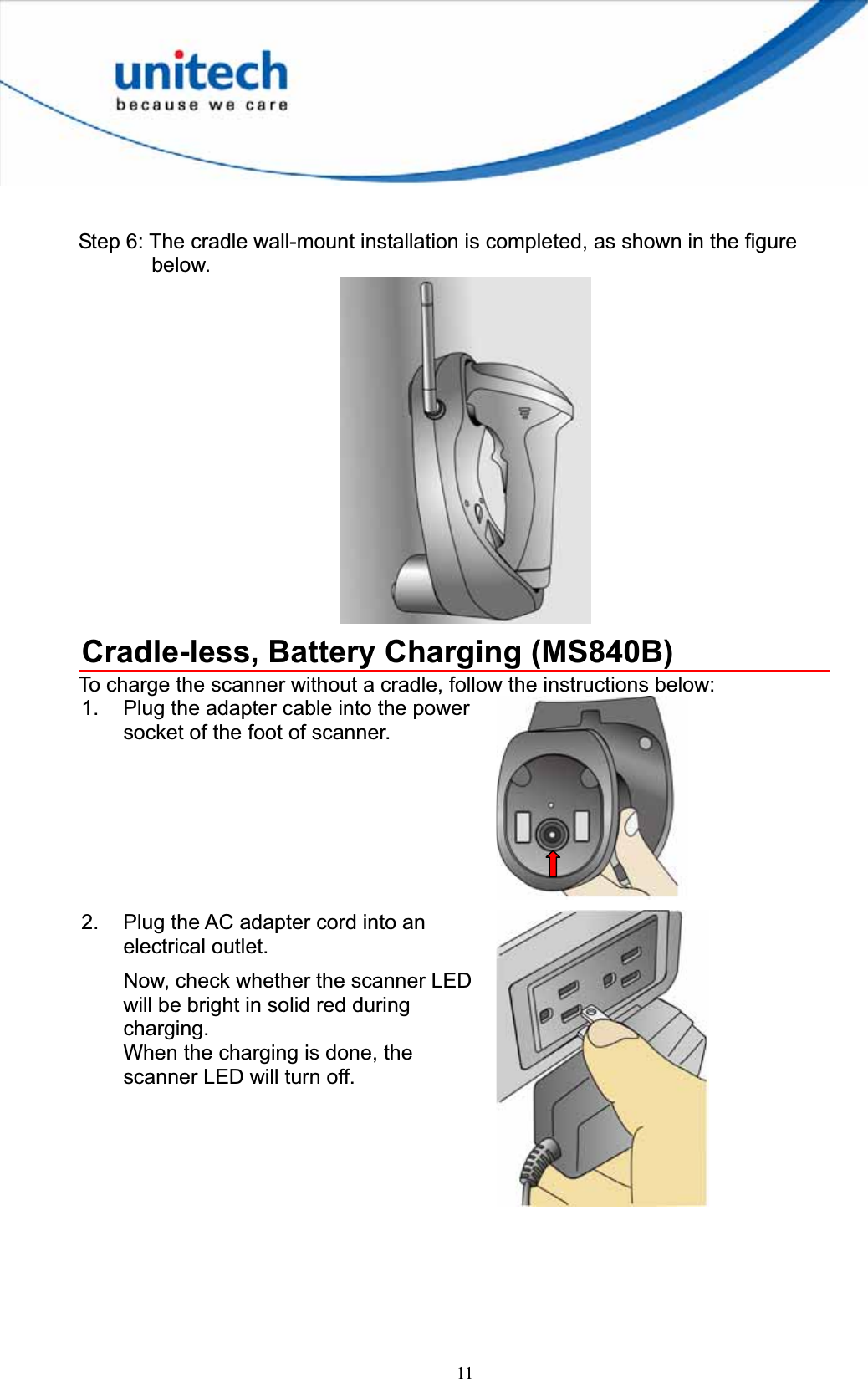 unitech
because we care

Step 6: The cradle wall-mount installation is completed, as shown in the figure below.

Cradle-less, Battery Charging (MS840B)

To charge the scanner without a cradle, follow the instructions below:

1. Plug the adapter cable into the power socket of the foot of scanner.

2. Plug the AC adapter cord into an electrical outlet.

Now, check whether the scanner LED will be bright in solid red during charging.
When the charging is done, the scanner LED will turn off.

11