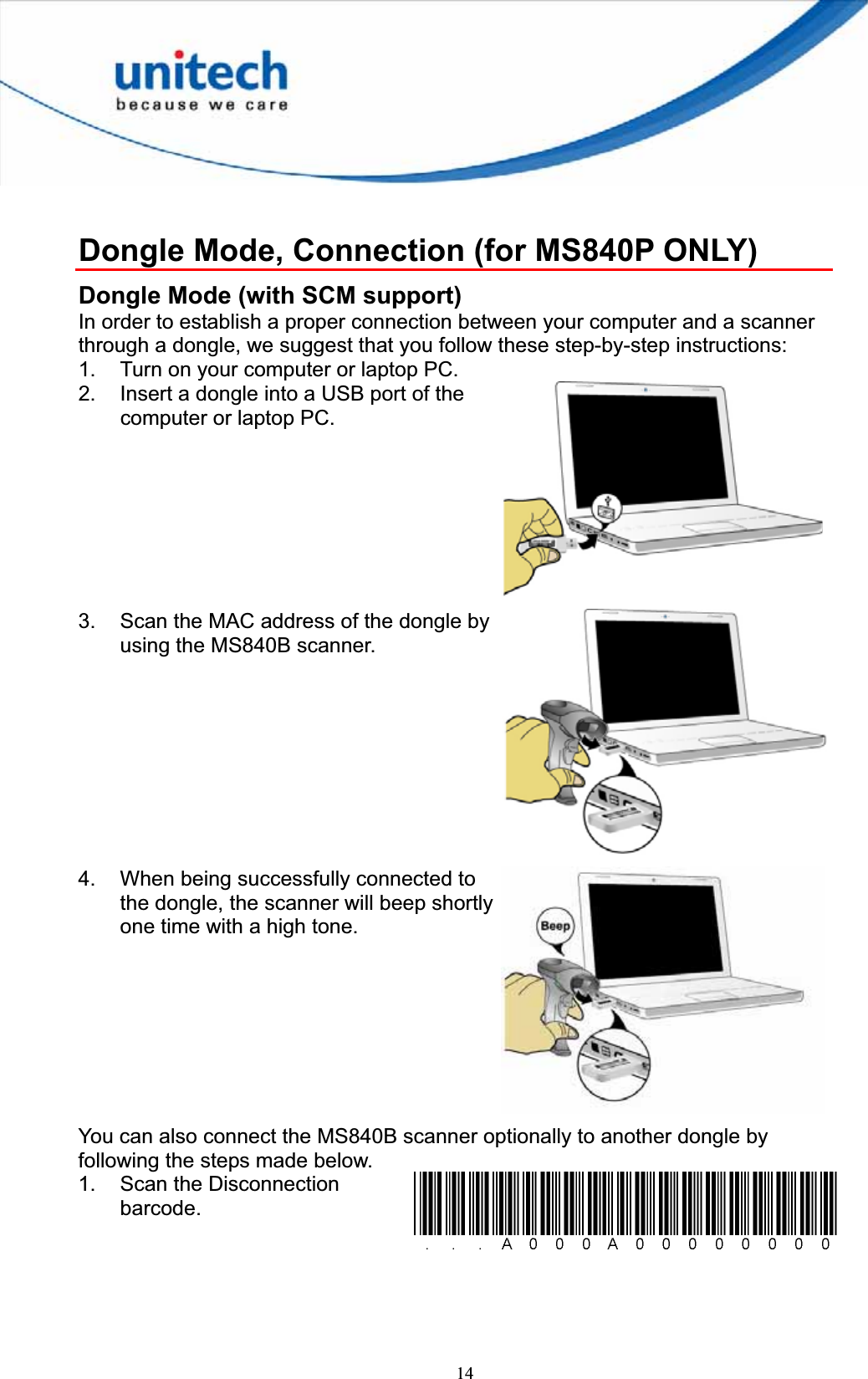 unitech
because we care

Dongle Mode, Connection (for MS840P ONLY)

Dongle Mode (with SCM support)
In order to establish a proper connection between your computer and a scanner through a dongle, we suggest that you follow these step-by-step instructions:
1. Turn on your computer or laptop PC.
2. Insert a dongle into a USB port of the computer or laptop PC.

3. Scan the MAC address of the dongle by using the MS840B scanner.

4. When being successfully connected to the dongle, the scanner will beep shortly one time with a high tone.

Beep

You can also connect the MS840B scanner optionally to another dongle by following the steps made below.
1. Scan the Disconnection barcode.

. . . A 0 0 0 A 0 0 0 0 0 0 0 0

14