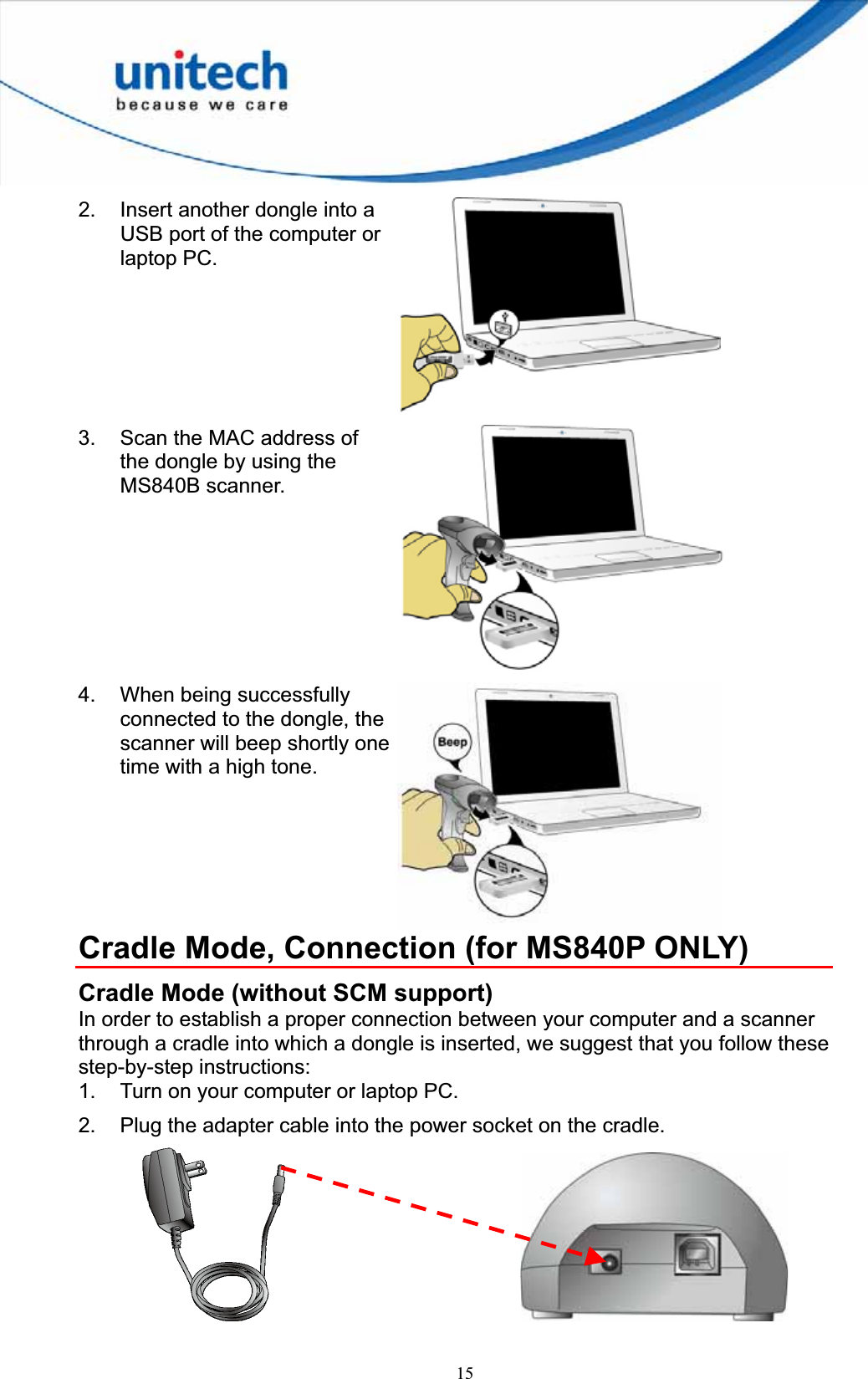 unitech
because we care

2. Insert another dongle into a USB port of the computer or laptop PC.

3. Scan the MAC address of the dongle by using the MS840B scanner.

4. When being successfully connected to the dongle, the scanner will beep shortly one time with a high tone.

Beep

Cradle Mode, Connection (for MS840P ONLY)

Cradle Mode (without SCM support)
In order to establish a proper connection between your computer and a scanner through a cradle into which a dongle is inserted, we suggest that you follow these step-by-step instructions:
1. Turn on your computer or laptop PC.
2. Plug the adapter cable into the power socket on the cradle.

15