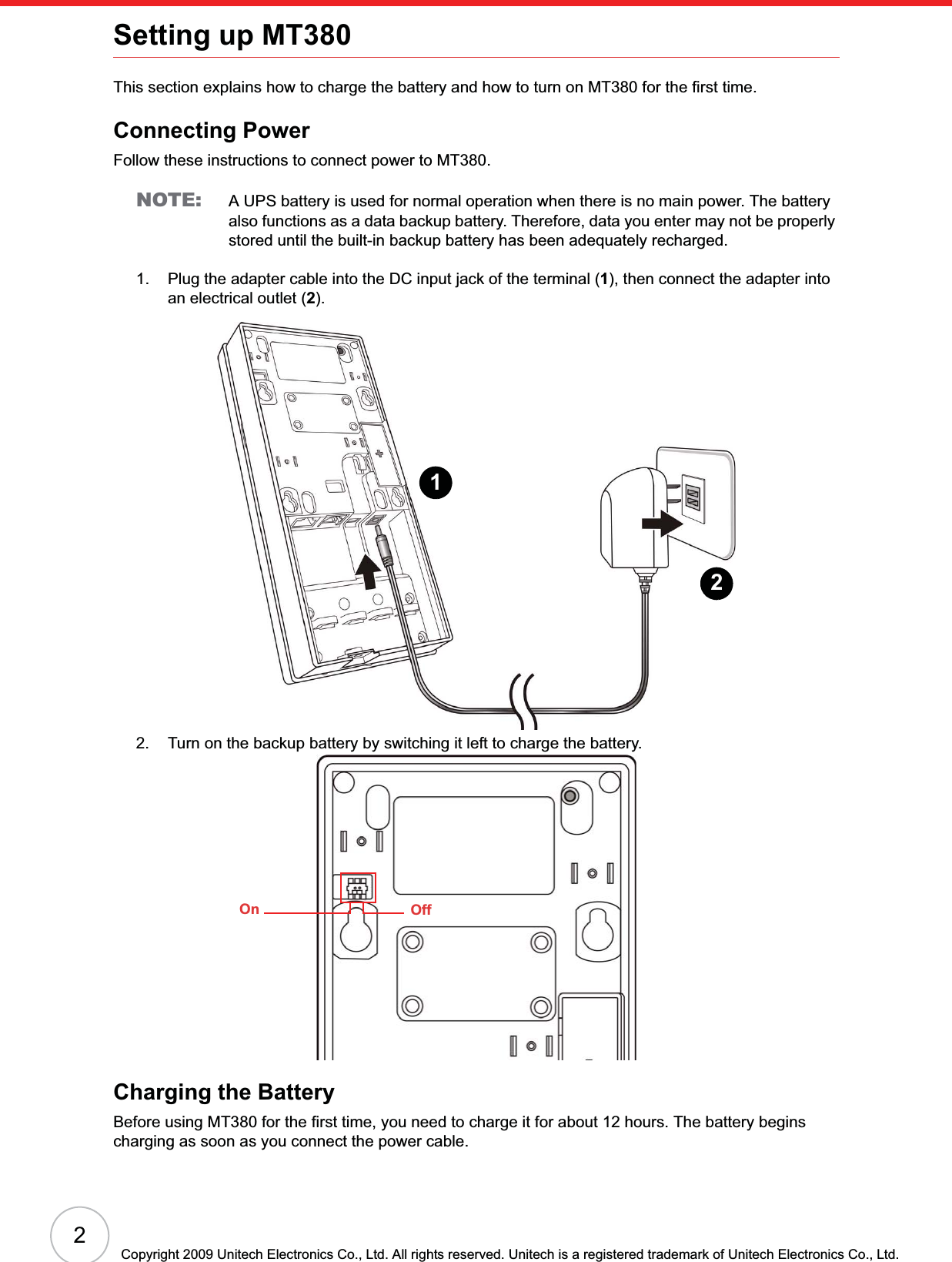 Setting up MT380

This section explains how to charge the battery and how to turn on MT380 for the first time.

Connecting Power

Follow these instructions to connect power to MT380.

NOTE: A UPS battery is used for normal operation when there is no main power. The battery also functions as a data backup battery. Therefore, data you enter may not be properly stored until the built-in backup battery has been adequately recharged.

1. Plug the adapter cable into the DC input jack of the terminal (1), then connect the adapter into an electrical outlet (2).

1

2

2. Turn on the backup battery by switching it left to charge the battery.

On

Off

Charging the Battery

Before using MT380 for the first time, you need to charge it for about 12 hours. The battery begins charging as soon as you connect the power cable.

2

Copyright 2009 Unitech Electronics Co., Ltd. All rights reserved. Unitech is a registered trademark of Unitech Electronics Co., Ltd.