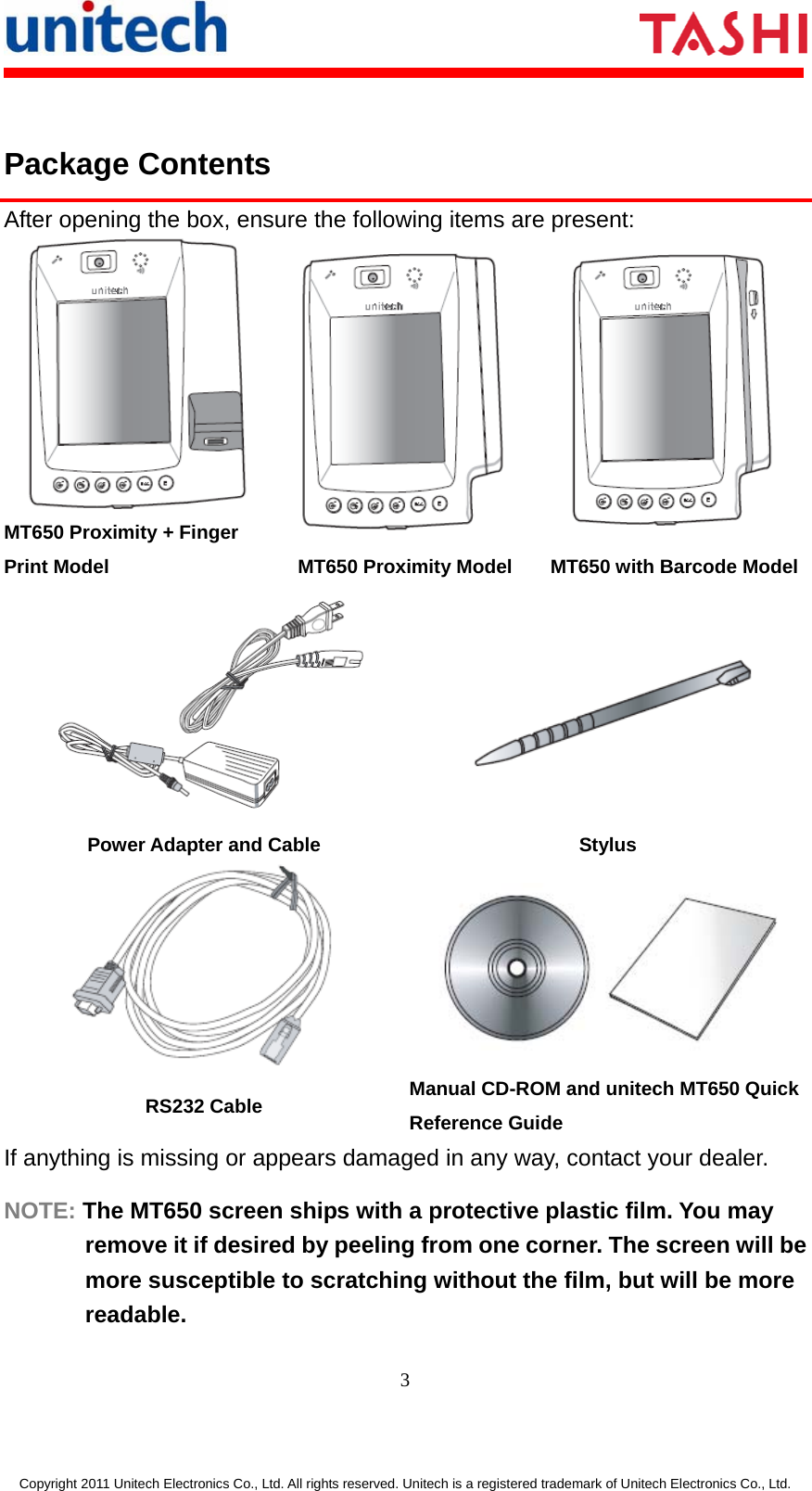 unitech

TASHI

Package Contents

After opening the box, ensure the following items are present:

unitech

unitech

unitech

MT650 Proximity + Finger Print Model

MT650 Proximity Model

MT650 with Barcode Model

Power Adapter and Cable

Stylus

RS232 Cable

Manual CD-ROM and unitech MT650 Quick Reference Guide

If anything is missing or appears damaged in any way, contact your dealer.

NOTE: The MT650 screen ships with a protective plastic film. You may remove it if desired by peeling from one corner. The screen will be more susceptible to scratching without the film, but will be more readable.

3

Copyright 2011 Unitech Electronics Co., Ltd. All rights reserved. Unitech is a registered trademark of Unitech Electronics Co., Ltd.