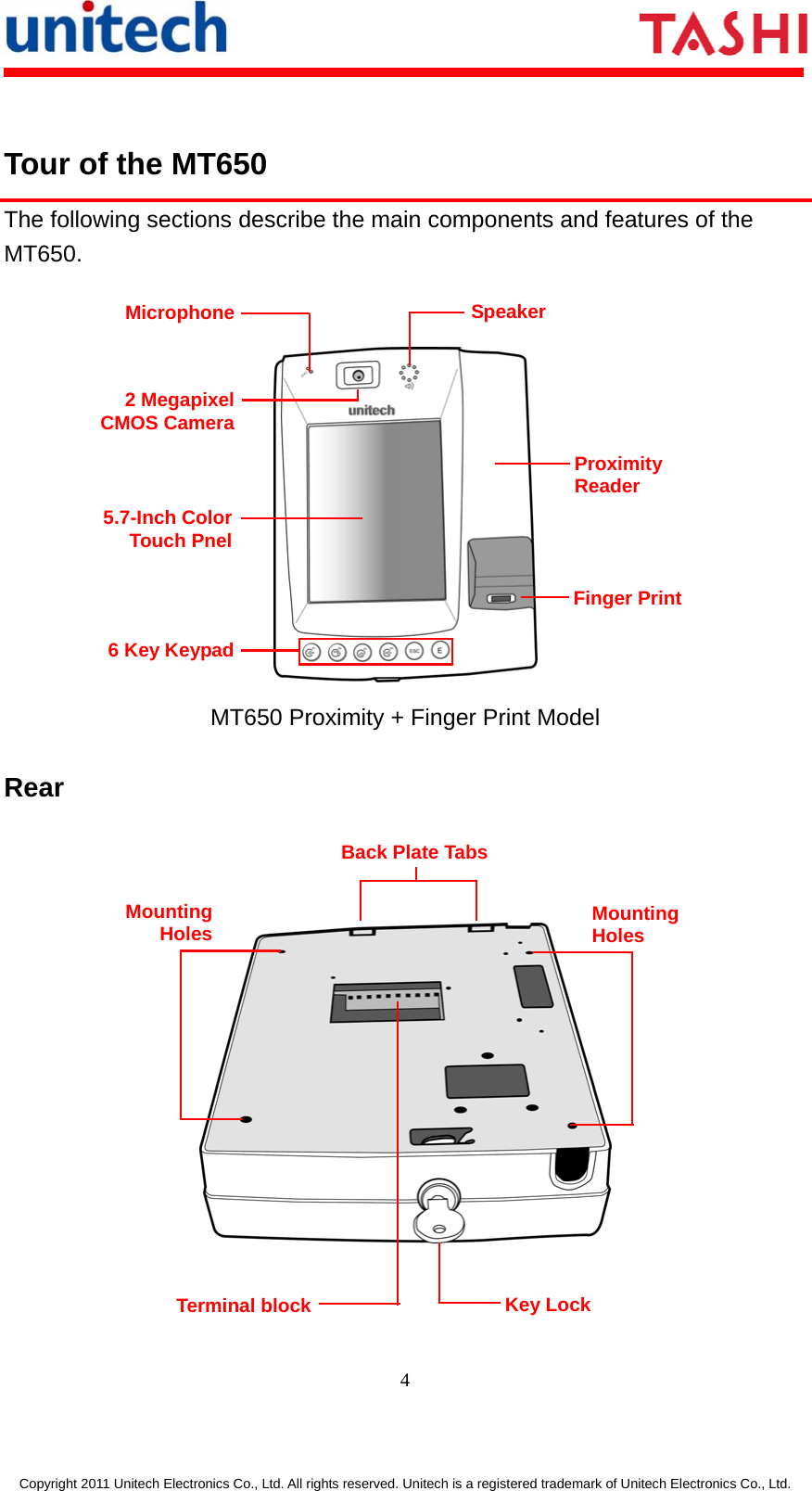 unitech

TASHI

Tour of the MT650

The following sections describe the main components and features of the MT650.

Microphone

Speaker

2 Megapixel CMOS Camera

unitech

Proximity Reader

5.7-Inch Color Touch Pnel

Finger Print

6 Key Keypad

ESC

E

MT650 Proximity + Finger Print Model

Rear

Back Plate Tabs

Mounting Holes

Mounting Holes

Terminal block

Key Lock

4

Copyright 2011 Unitech Electronics Co., Ltd. All rights reserved. Unitech is a registered trademark of Unitech Electronics Co., Ltd.