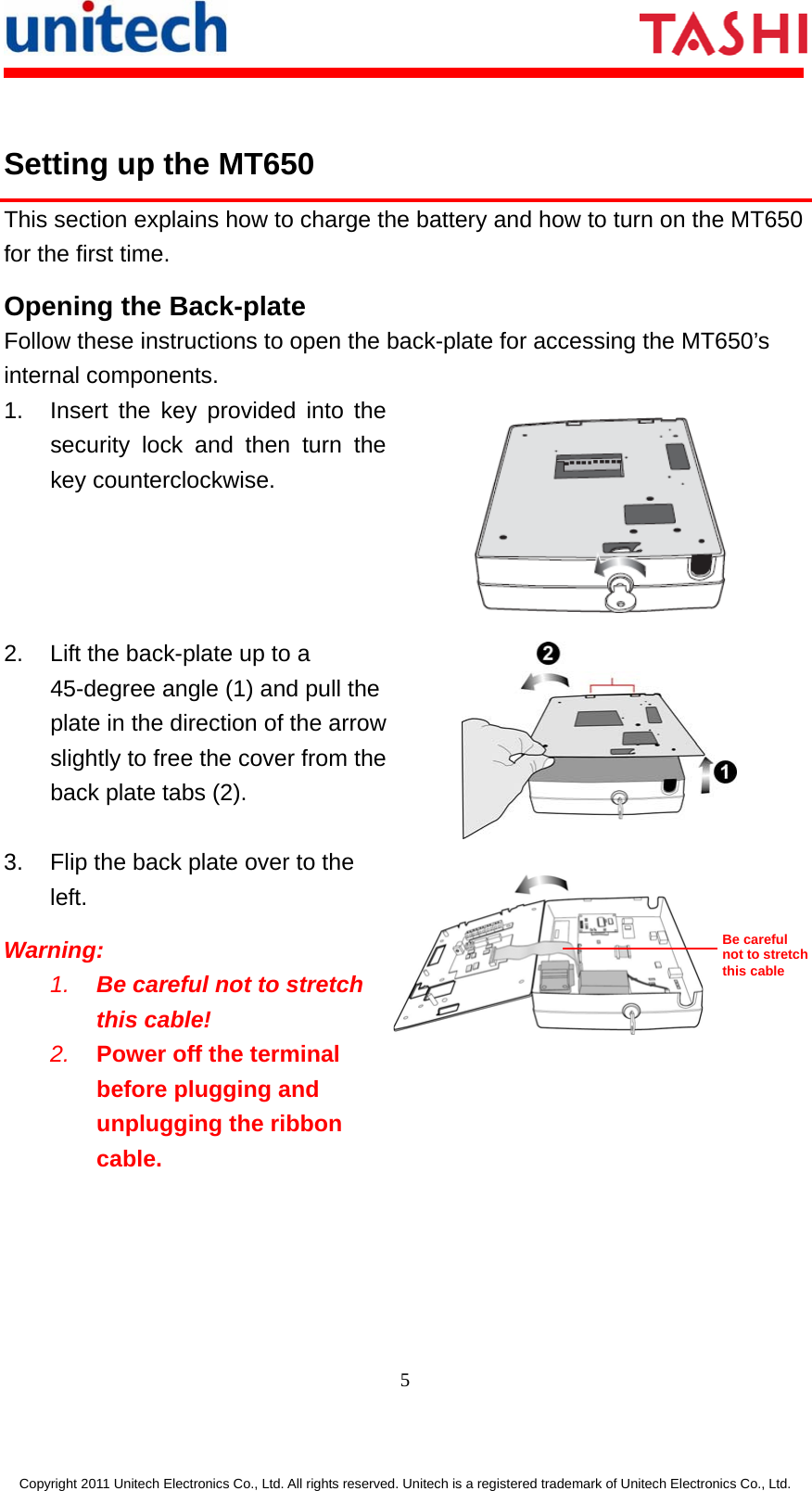 unitech

TASHI

Setting up the MT650

This section explains how to charge the battery and how to turn on the MT650 for the first time.

Opening the Back-plate

Follow these instructions to open the back-plate for accessing the MT650's internal components.

1. Insert the key provided into the security lock and then turn the key counterclockwise.

2. Lift the back-plate up to a 45-degree angle (1) and pull the plate in the direction of the arrow slightly to free the cover from the back plate tabs (2).

2

1

3. Flip the back plate over to the left.

Warning:

1. Be careful not to stretch this cable!

2. Power off the terminal before plugging and unplugging the ribbon cable.

Be careful not to stretch this cable

5

Copyright 2011 Unitech Electronics Co., Ltd. All rights reserved. Unitech is a registered trademark of Unitech Electronics Co., Ltd.