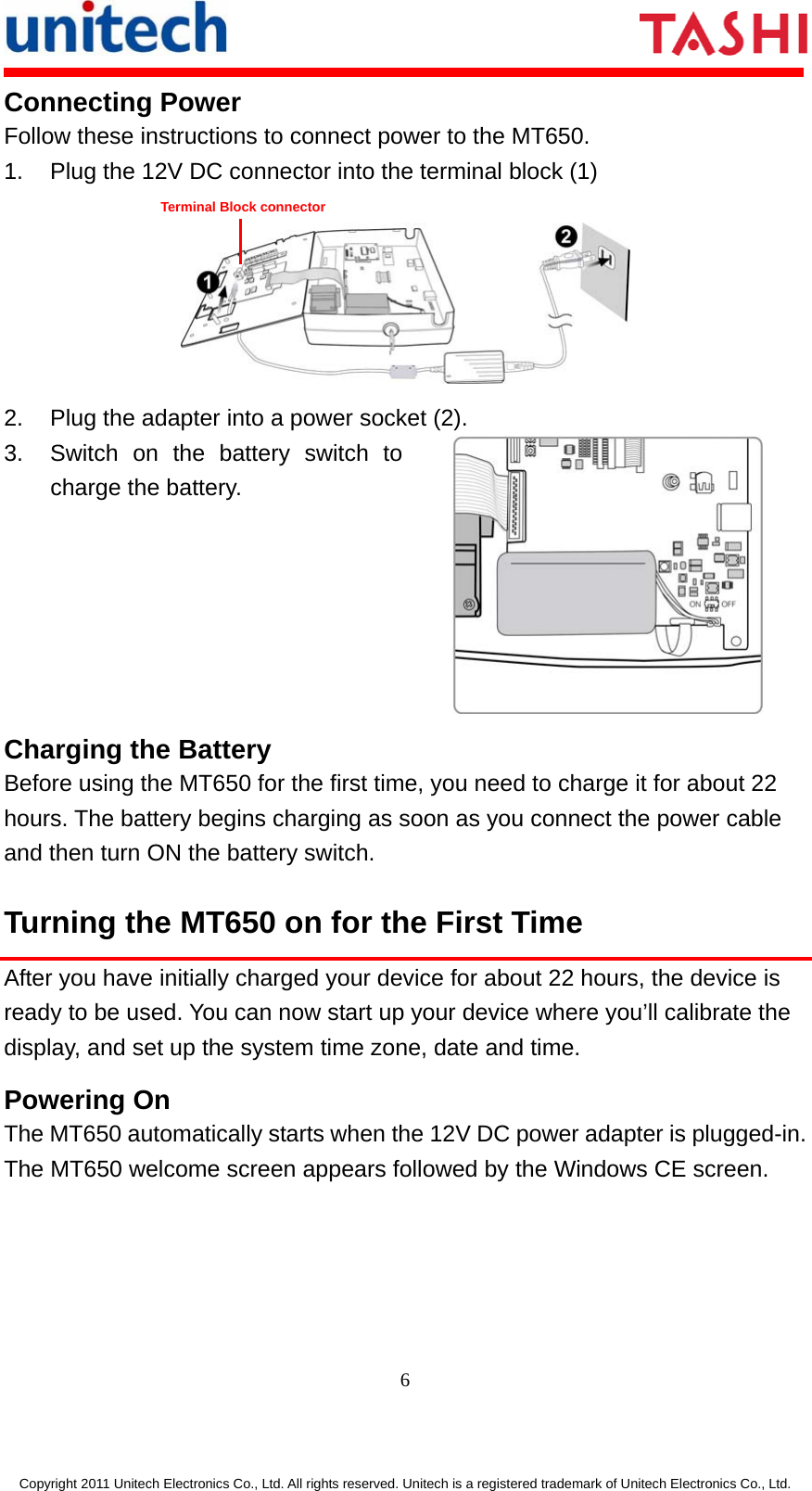 unitech

TASHI

Connecting Power

Follow these instructions to connect power to the MT650.

1. Plug the 12V DC connector into the terminal block (1)

Terminal Block connector

1

2

2. Plug the adapter into a power socket (2).

3. Switch on the battery switch to charge the battery.

ON OFF

Charging the Battery

Before using the MT650 for the first time, you need to charge it for about 22 hours. The battery begins charging as soon as you connect the power cable and then turn ON the battery switch.

Turning the MT650 on for the First Time

After you have initially charged your device for about 22 hours, the device is ready to be used. You can now start up your device where you'll calibrate the display, and set up the system time zone, date and time.

Powering On

The MT650 automatically starts when the 12V DC power adapter is plugged-in. The MT650 welcome screen appears followed by the Windows CE screen.

6

Copyright 2011 Unitech Electronics Co., Ltd. All rights reserved. Unitech is a registered trademark of Unitech Electronics Co., Ltd.