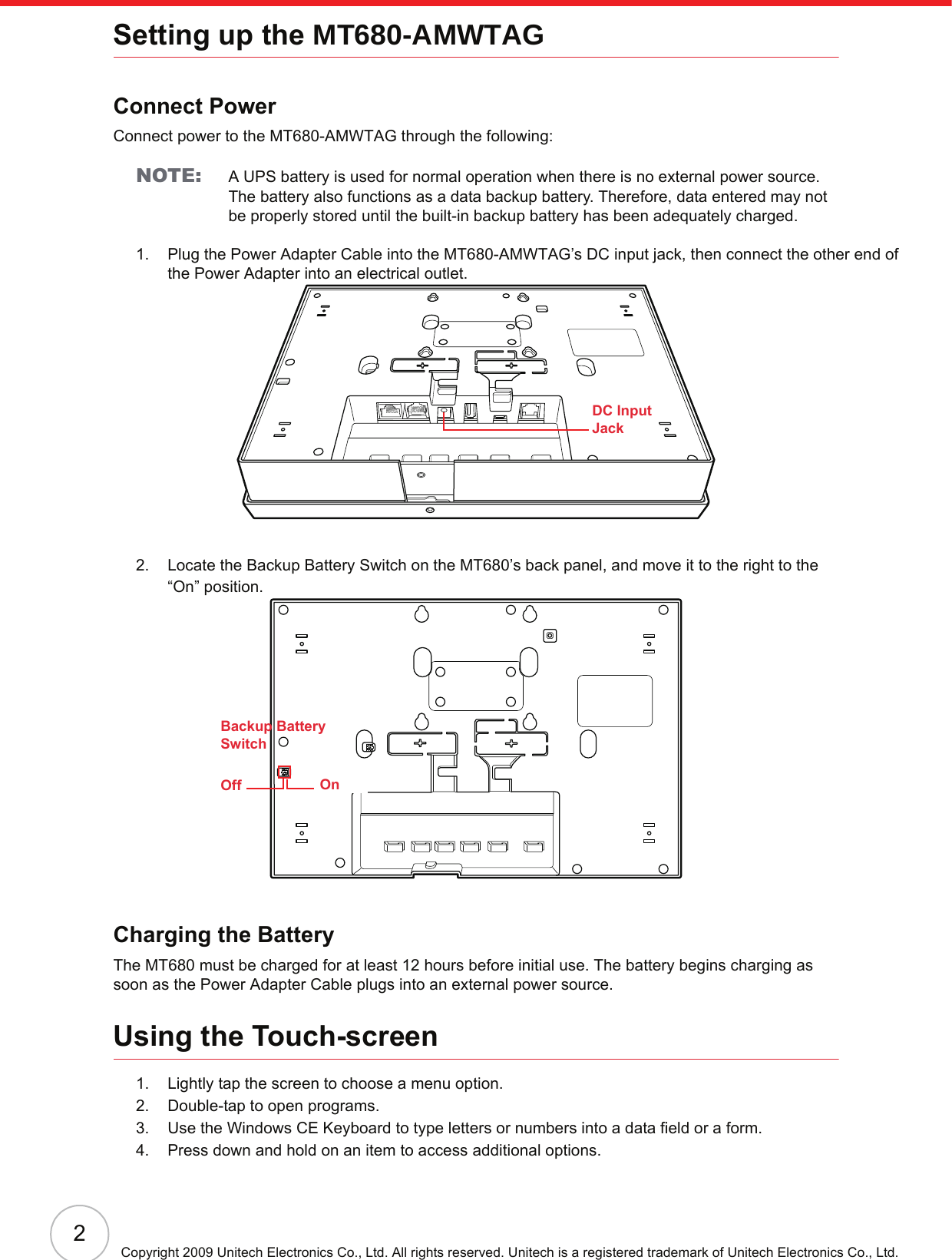 Setting up the MT680-AMWTAG

Connect Power

Connect power to the MT680-AMWTAG through the following:

NOTE: A UPS battery is used for normal operation when there is no external power source. The battery also functions as a data backup battery. Therefore, data entered may not be properly stored until the built-in backup battery has been adequately charged.

1. Plug the Power Adapter Cable into the MT680-AMWTAG's DC input jack, then connect the other end of the Power Adapter into an electrical outlet.

DC Input Jack

2. Locate the Backup Battery Switch on the MT680's back panel, and move it to the right to the "On" position.

Backup Battery Switch

Off

On

Charging the Battery

The MT680 must be charged for at least 12 hours before initial use. The battery begins charging as soon as the Power Adapter Cable plugs into an external power source.

Using the Touch-screen

1. Lightly tap the screen to choose a menu option.
2. Double-tap to open programs.
3. Use the Windows CE Keyboard to type letters or numbers into a data field or a form.
4. Press down and hold on an item to access additional options.

2

Copyright 2009 Unitech Electronics Co., Ltd. All rights reserved. Unitech is a registered trademark of Unitech Electronics Co., Ltd.