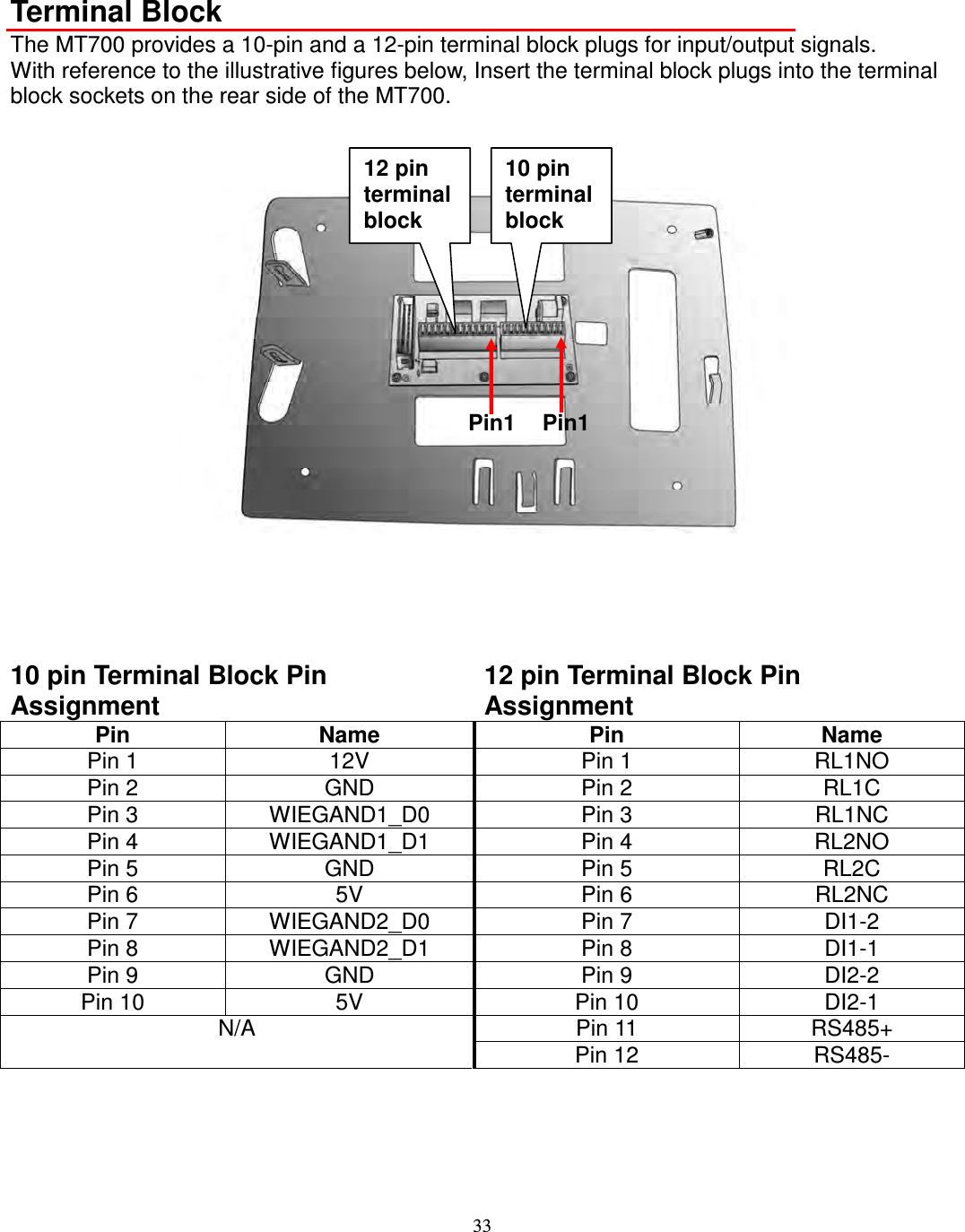 Terminal Block

The MT700 provides a 10-pin and a 12-pin terminal block plugs for input/output signals. With reference to the illustrative figures below, Insert the terminal block plugs into the terminal block sockets on the rear side of the MT700.

12 pin terminal block

10 pin terminal block

Pin1

Pin1

10 pin Terminal Block Pin Assignment

| Pin | Name |
|---|---|
| Pin 1 | 12V |
| Pin 2 | GND |
| Pin 3 | WIEGAND1_D0 |
| Pin 4 | WIEGAND1_D1 |
| Pin 5 | GND |
| Pin 6 | 5V |
| Pin 7 | WIEGAND2_D0 |
| Pin 8 | WIEGAND2_D1 |
| Pin 9 | GND |
| Pin 10 | 5V |
| N/A | |

12 pin Terminal Block Pin Assignment

| Pin | Name |
|---|---|
| Pin 1 | RL1NO |
| Pin 2 | RL1C |
| Pin 3 | RL1NC |
| Pin 4 | RL2NO |
| Pin 5 | RL2C |
| Pin 6 | RL2NC |
| Pin 7 | DI1-2 |
| Pin 8 | DI1-1 |
| Pin 9 | DI2-2 |
| Pin 10 | DI2-1 |
| Pin 11 | RS485+ |
| Pin 12 | RS485- |

33