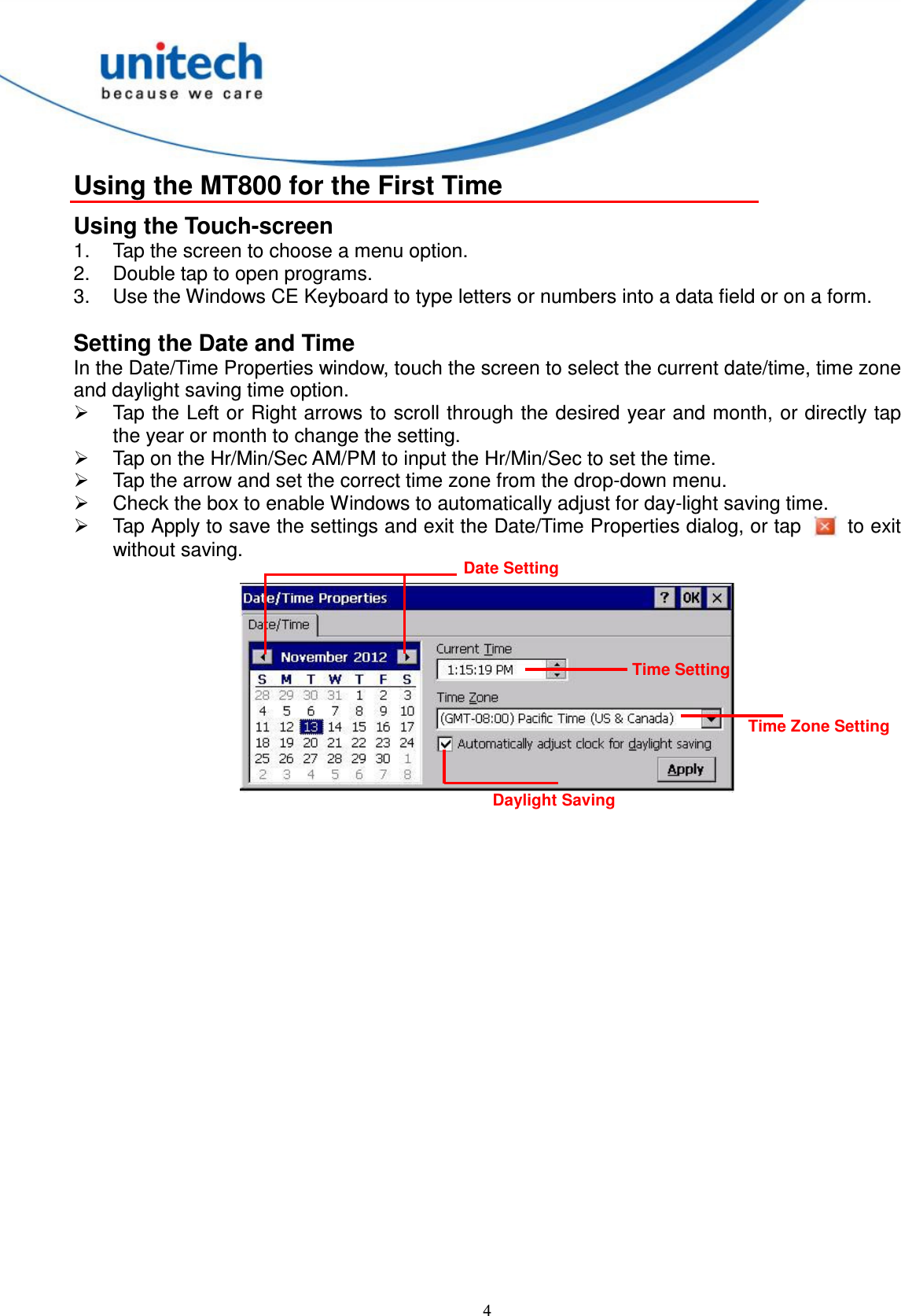 unitech
because we care

Using the MT800 for the First Time

Using the Touch-screen
1. Tap the screen to choose a menu option.
2. Double tap to open programs.
3. Use the Windows CE Keyboard to type letters or numbers into a data field or on a form.

Setting the Date and Time
In the Date/Time Properties window, touch the screen to select the current date/time, time zone and daylight saving time option.
➢ Tap the Left or Right arrows to scroll through the desired year and month, or directly tap the year or month to change the setting.
➢ Tap on the Hr/Min/Sec AM/PM to input the Hr/Min/Sec to set the time.
➢ Tap the arrow and set the correct time zone from the drop-down menu.
➢ Check the box to enable Windows to automatically adjust for day-light saving time.
➢ Tap Apply to save the settings and exit the Date/Time Properties dialog, or tap to exit without saving.

Date Setting
Date/Time Properties ? OK ×
Date/Time
November 2012
| S | M | T | W | T | F | S |
|---|---|---|---|---|---|---|
| 28 | 29 | 30 | 31 | 1 | 2 | 3 |
| 4 | 5 | 6 | 7 | 8 | 9 | 10 |
| 11 | 12 | 13 | 14 | 15 | 16 | 17 |
| 18 | 19 | 20 | 21 | 22 | 23 | 24 |
| 25 | 26 | 27 | 28 | 29 | 30 | 1 |
| 2 | 3 | 4 | 5 | 6 | 7 | 8 |

Current Time
1:15:19 PM
Time Setting
Time Zone
(GMT-08:00) Pacific Time (US & Canada)
Time Zone Setting
Automatically adjust clock for daylight saving
Apply
Daylight Saving

4