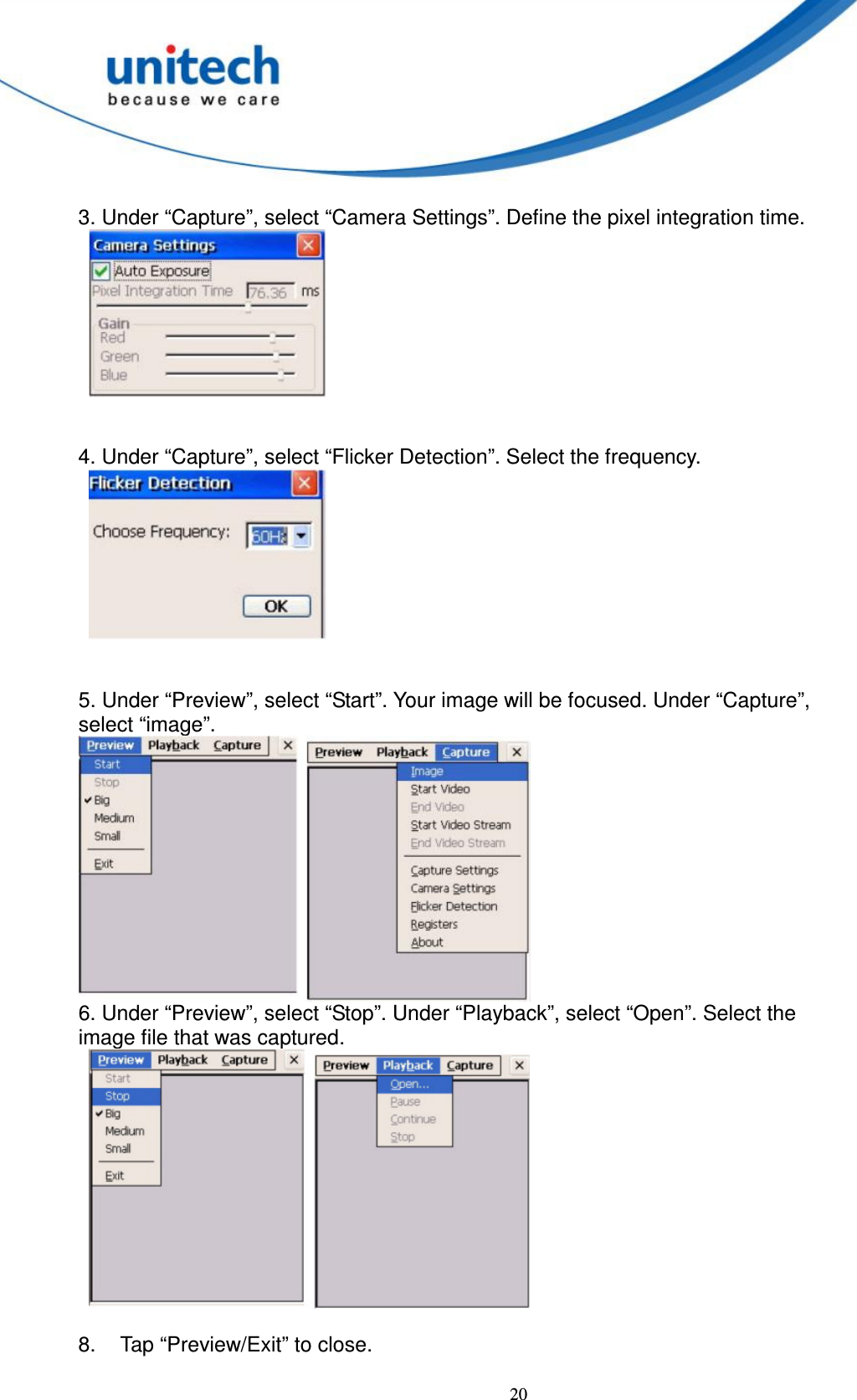 unitech
because we care

3. Under “Capture”, select “Camera Settings”. Define the pixel integration time.

Camera Settings
Auto Exposure
Pixel Integration Time 76.36 ms
Gain
Red
Green
Blue

4. Under “Capture”, select “Flicker Detection”. Select the frequency.

Flicker Detection
Choose Frequency: 60Hz
OK

5. Under “Preview”, select “Start”. Your image will be focused. Under “Capture”, select “image”.

Preview Playback Capture
Start
Stop
Big
Medium
Small
Exit

Preview Playback Capture
Image
Start Video
End Video
Start Video Stream
End Video Stream
Capture Settings
Camera Settings
Flicker Detection
Registers
About

6. Under “Preview”, select “Stop”. Under “Playback”, select “Open”. Select the image file that was captured.

Preview Playback Capture
Start
Stop
Big
Medium
Small
Exit

Preview Playback Capture
Open...
Pause
Continue
Stop

8. Tap “Preview/Exit” to close.

20