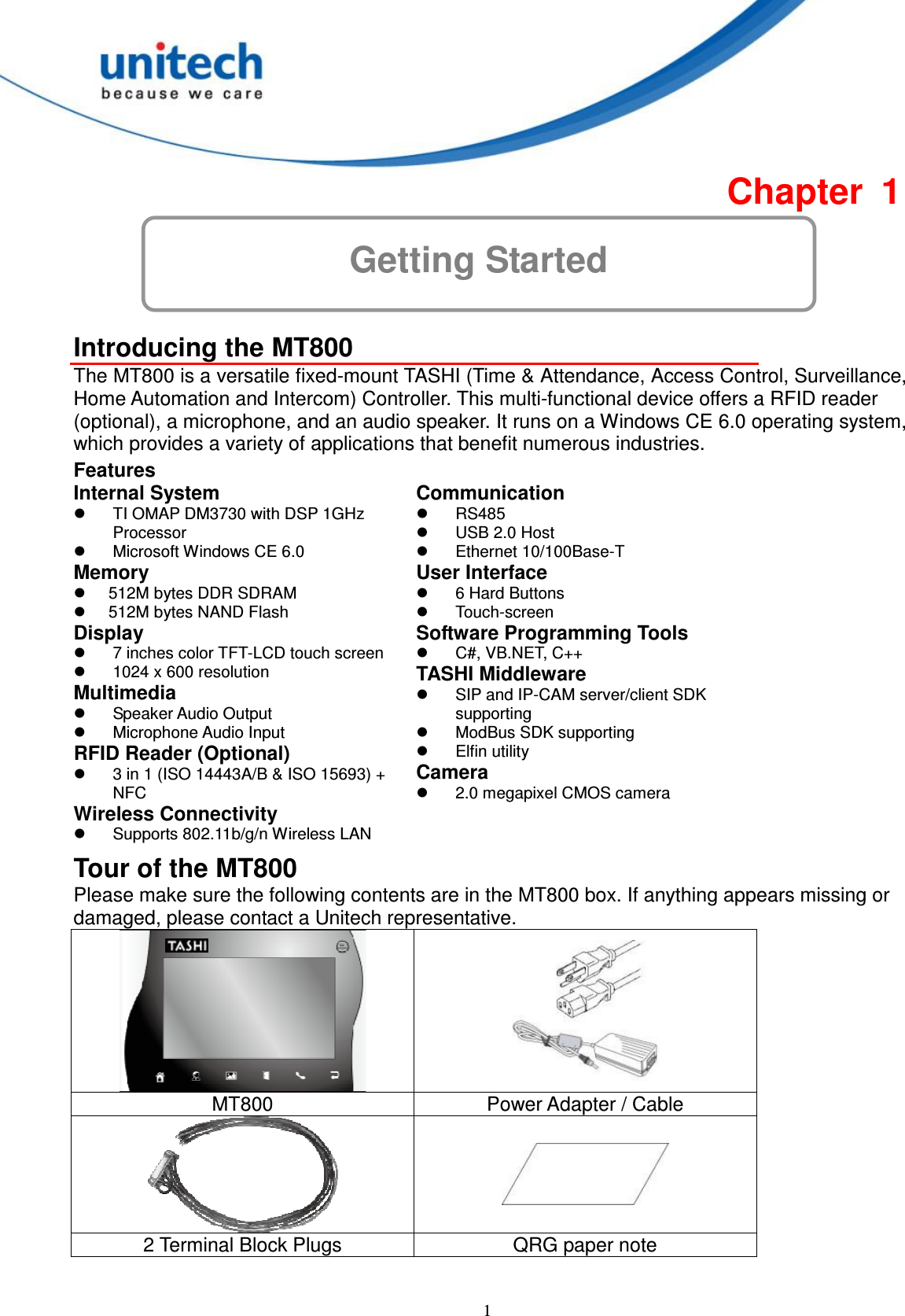 unitech
because we care

Chapter 1

Getting Started

Introducing the MT800

The MT800 is a versatile fixed-mount TASHI (Time & Attendance, Access Control, Surveillance, Home Automation and Intercom) Controller. This multi-functional device offers a RFID reader (optional), a microphone, and an audio speaker. It runs on a Windows CE 6.0 operating system, which provides a variety of applications that benefit numerous industries.

Features

Internal System
- TI OMAP DM3730 with DSP 1GHz Processor
- Microsoft Windows CE 6.0

Memory
- 512M bytes DDR SDRAM
- 512M bytes NAND Flash

Display
- 7 inches color TFT-LCD touch screen
- 1024 x 600 resolution

Multimedia
- Speaker Audio Output
- Microphone Audio Input

RFID Reader (Optional)
- 3 in 1 (ISO 14443A/B & ISO 15693) + NFC

Wireless Connectivity
- Supports 802.11b/g/n Wireless LAN

Communication
- RS485
- USB 2.0 Host
- Ethernet 10/100Base-T

User Interface
- 6 Hard Buttons
- Touch-screen

Software Programming Tools
- C#, VB.NET, C++

TASHI Middleware
- SIP and IP-CAM server/client SDK supporting
- ModBus SDK supporting
- Elfin utility

Camera
- 2.0 megapixel CMOS camera

Tour of the MT800

Please make sure the following contents are in the MT800 box. If anything appears missing or damaged, please contact a Unitech representative.

| TASHI | |
|---|---|
| MT800 | Power Adapter / Cable |
| | |
| 2 Terminal Block Plugs | QRG paper note |

1