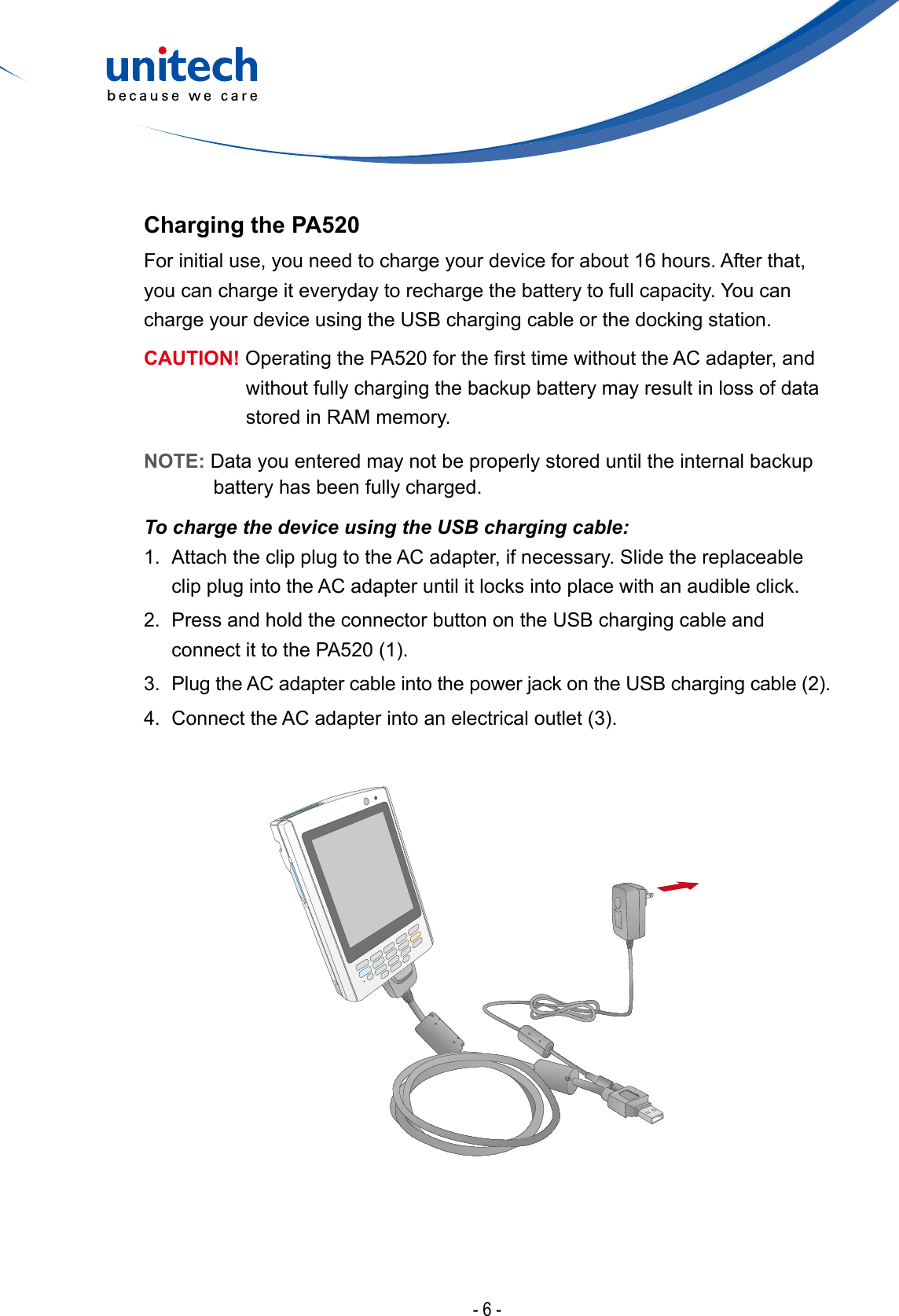 unitech
because we care

Charging the PA520

For initial use, you need to charge your device for about 16 hours. After that, you can charge it everyday to recharge the battery to full capacity. You can charge your device using the USB charging cable or the docking station.

CAUTION! Operating the PA520 for the first time without the AC adapter, and without fully charging the backup battery may result in loss of data stored in RAM memory.

NOTE: Data you entered may not be properly stored until the internal backup battery has been fully charged.

To charge the device using the USB charging cable:

1. Attach the clip plug to the AC adapter, if necessary. Slide the replaceable clip plug into the AC adapter until it locks into place with an audible click.
2. Press and hold the connector button on the USB charging cable and connect it to the PA520 (1).
3. Plug the AC adapter cable into the power jack on the USB charging cable (2).
4. Connect the AC adapter into an electrical outlet (3).

- 6 -