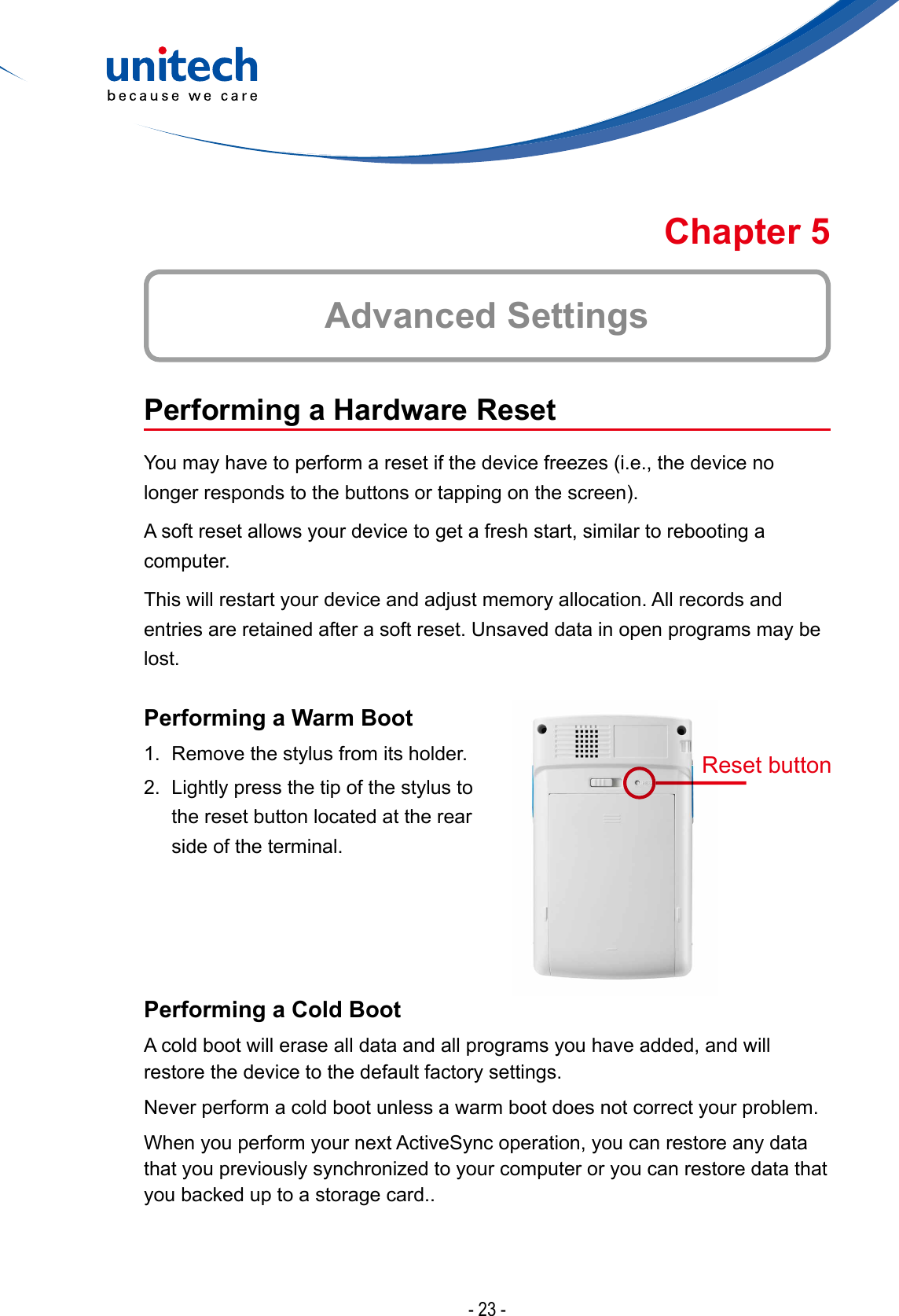 unitech
because we care

Chapter 5

Advanced Settings

Performing a Hardware Reset

You may have to perform a reset if the device freezes (i.e., the device no longer responds to the buttons or tapping on the screen).

A soft reset allows your device to get a fresh start, similar to rebooting a computer.

This will restart your device and adjust memory allocation. All records and entries are retained after a soft reset. Unsaved data in open programs may be lost.

Performing a Warm Boot

1. Remove the stylus from its holder.

2. Lightly press the tip of the stylus to the reset button located at the rear side of the terminal.

Reset button

Performing a Cold Boot

A cold boot will erase all data and all programs you have added, and will restore the device to the default factory settings.

Never perform a cold boot unless a warm boot does not correct your problem.

When you perform your next ActiveSync operation, you can restore any data that you previously synchronized to your computer or you can restore data that you backed up to a storage card..

- 23 -