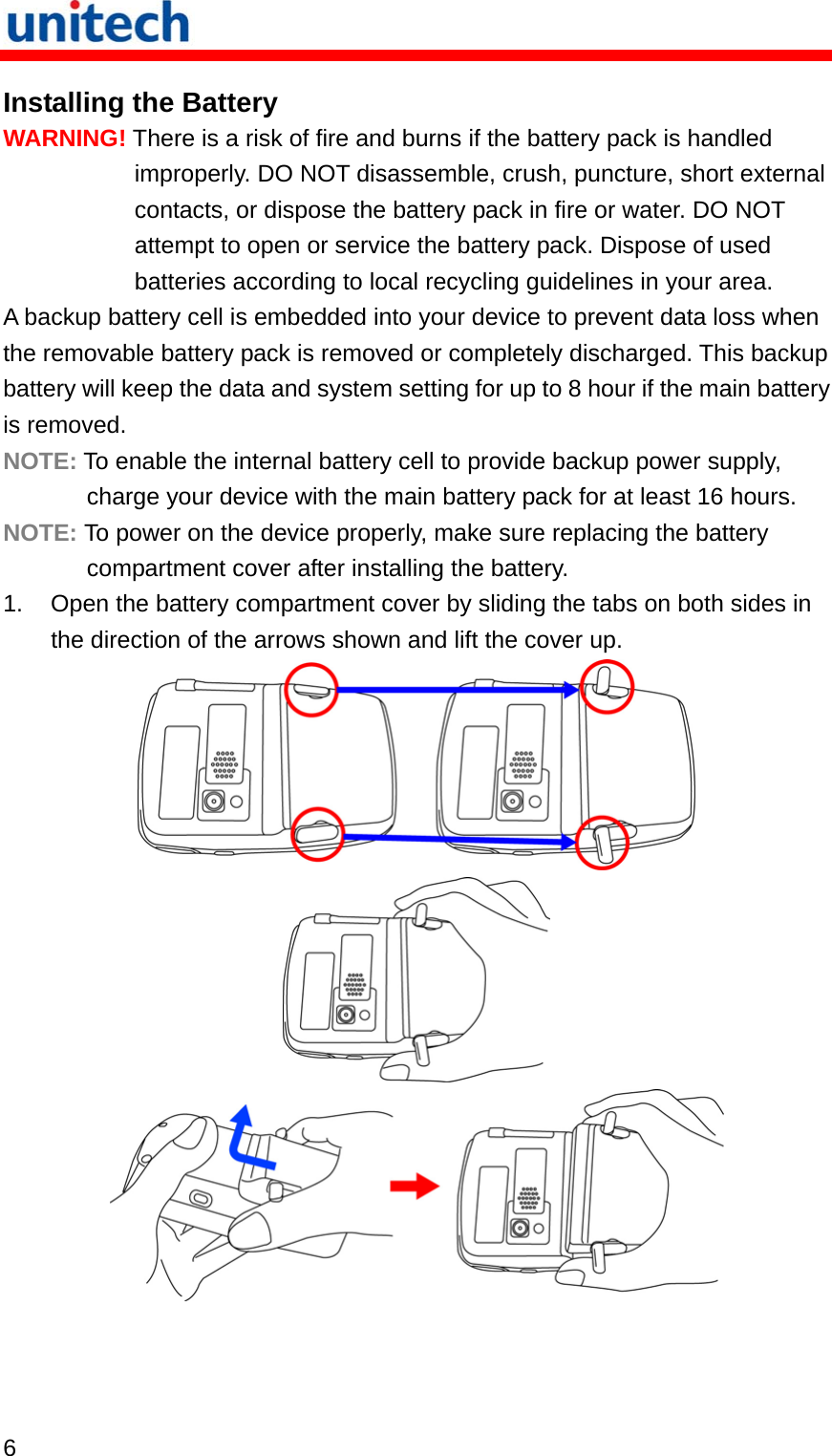 unitech

Installing the Battery

WARNING! There is a risk of fire and burns if the battery pack is handled improperly. DO NOT disassemble, crush, puncture, short external contacts, or dispose the battery pack in fire or water. DO NOT attempt to open or service the battery pack. Dispose of used batteries according to local recycling guidelines in your area.

A backup battery cell is embedded into your device to prevent data loss when the removable battery pack is removed or completely discharged. This backup battery will keep the data and system setting for up to 8 hour if the main battery is removed.

NOTE: To enable the internal battery cell to provide backup power supply, charge your device with the main battery pack for at least 16 hours.

NOTE: To power on the device properly, make sure replacing the battery compartment cover after installing the battery.

1. Open the battery compartment cover by sliding the tabs on both sides in the direction of the arrows shown and lift the cover up.

6