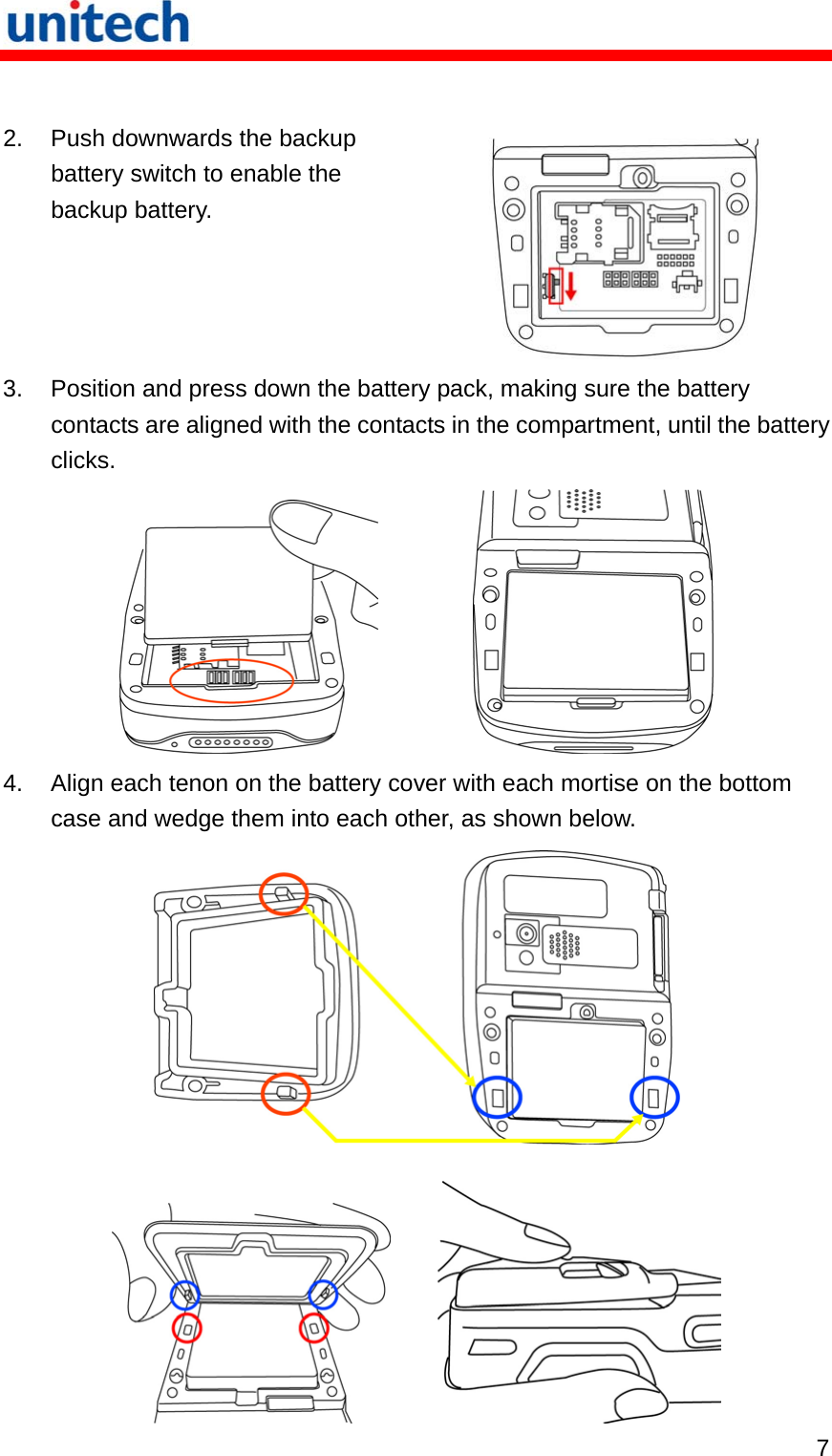 unitech

2. Push downwards the backup battery switch to enable the backup battery.

3. Position and press down the battery pack, making sure the battery contacts are aligned with the contacts in the compartment, until the battery clicks.

4. Align each tenon on the battery cover with each mortise on the bottom case and wedge them into each other, as shown below.

7